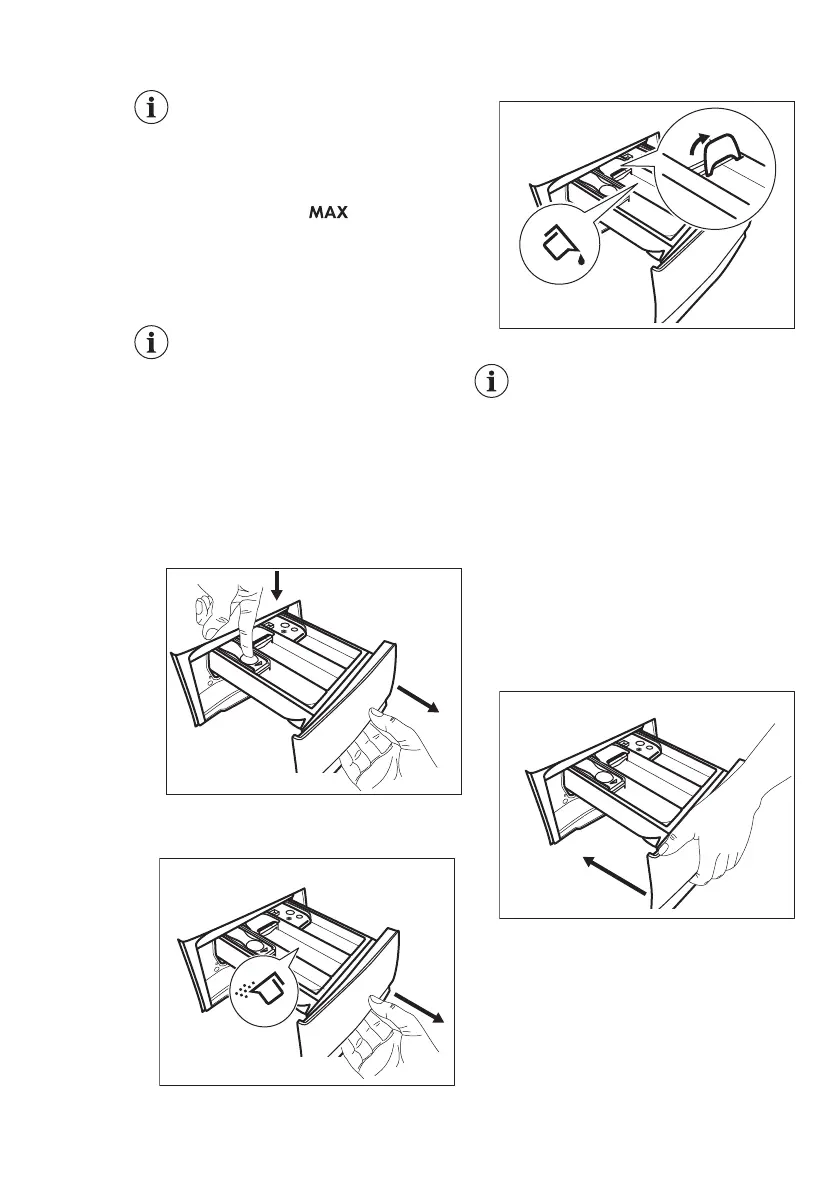 MAX