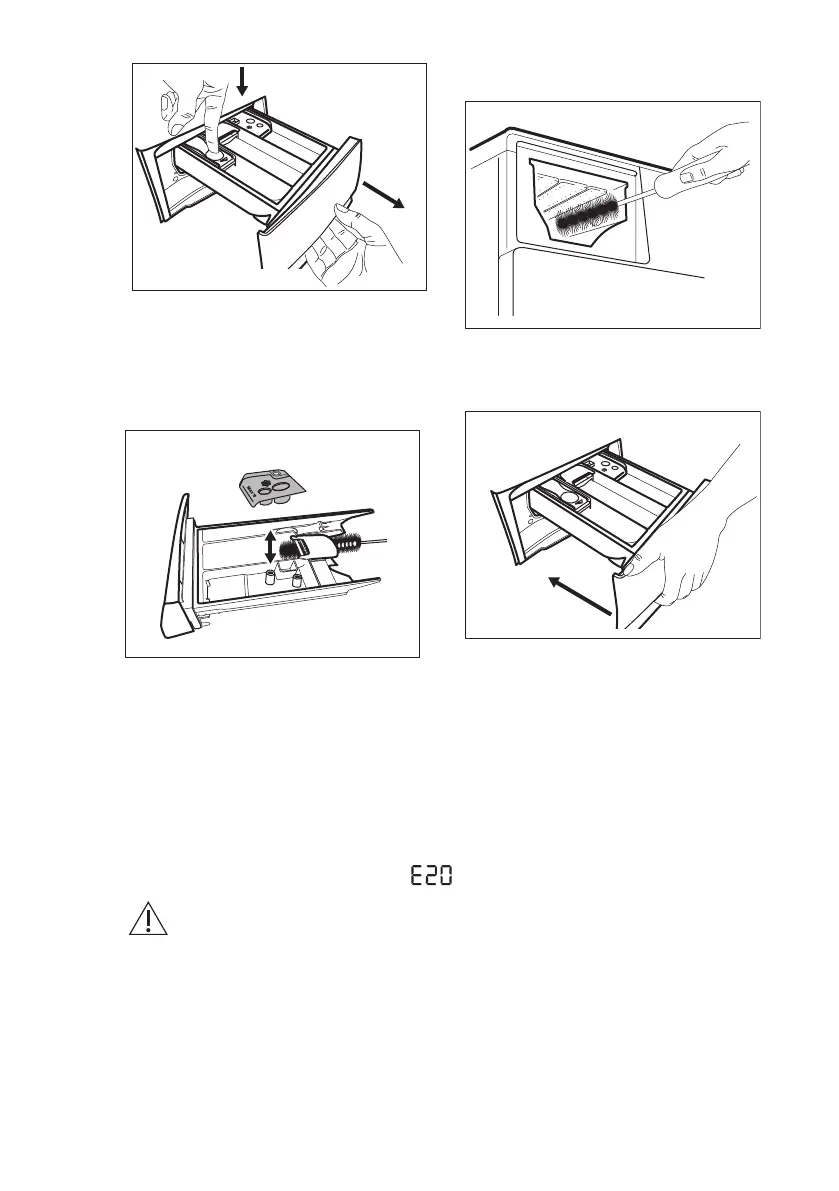 E20