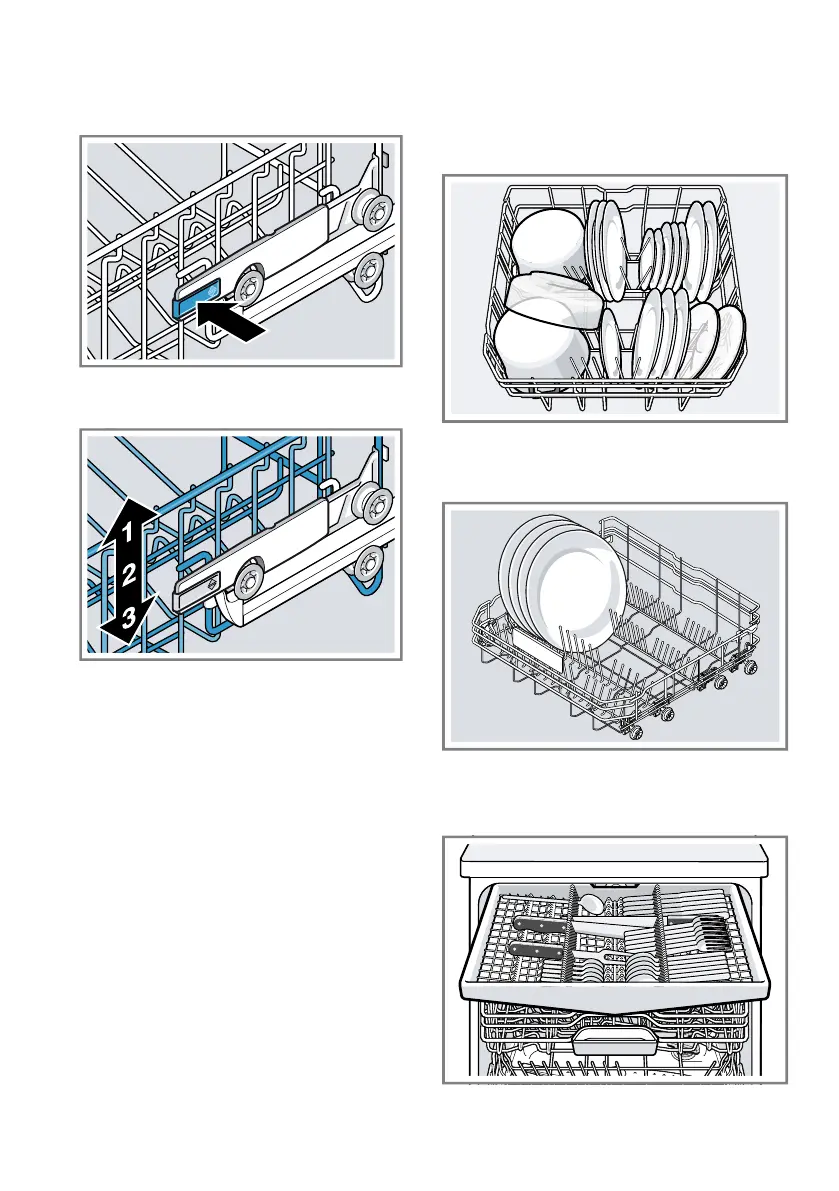 1
2
3