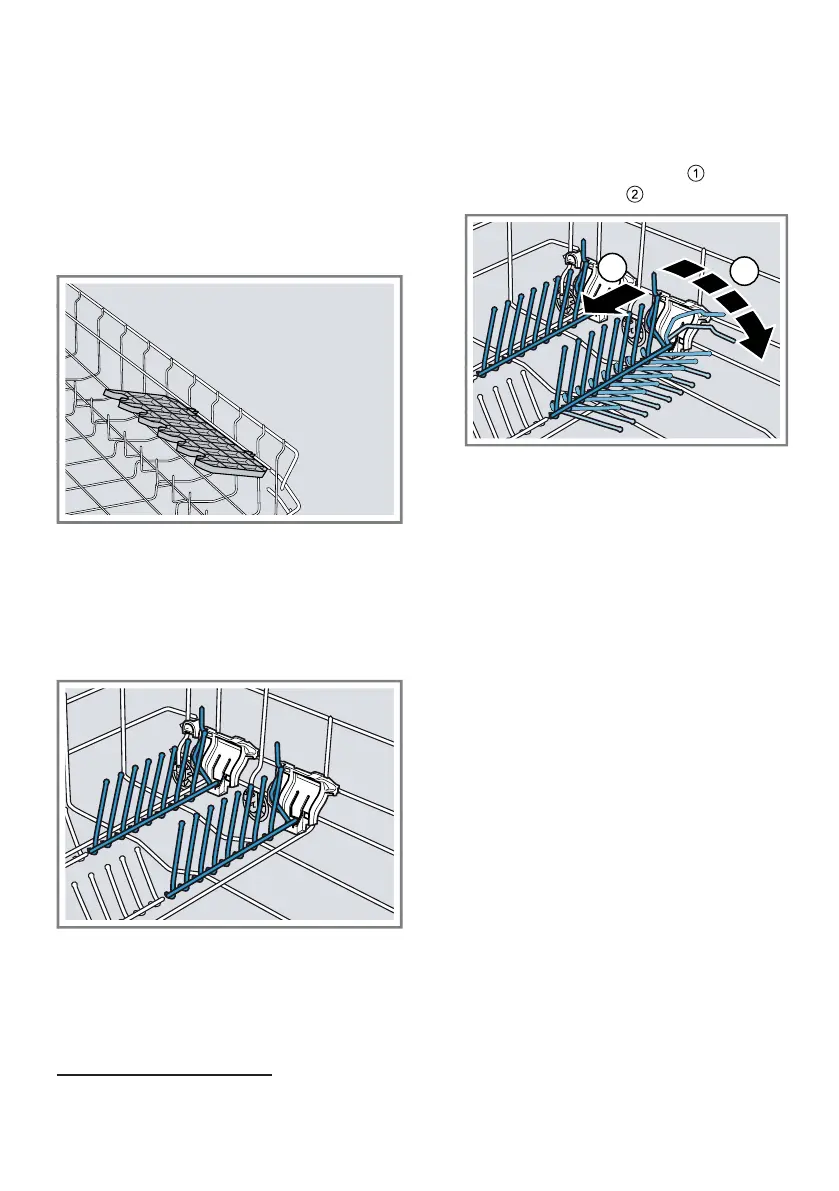 ①
②