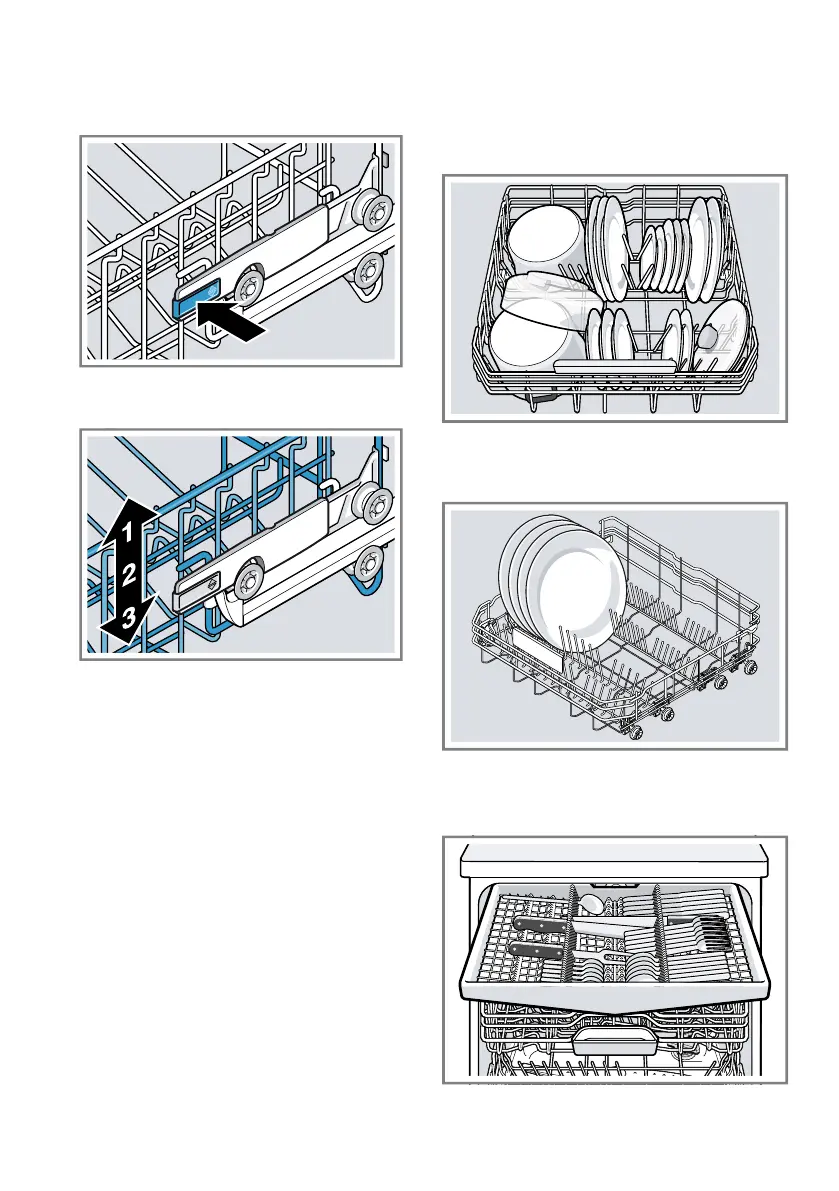 1
2
3