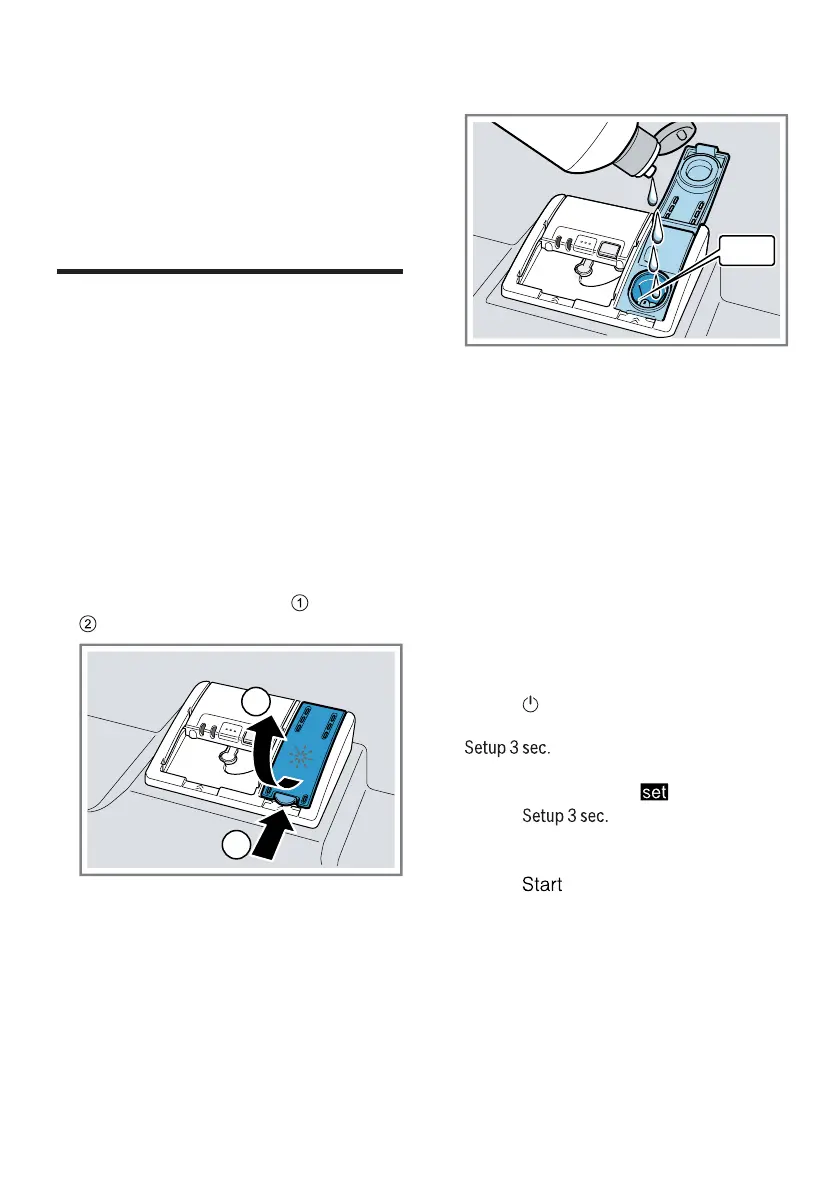 ①
②

Setup 3 sec.

set
Setup 3 sec.

Start