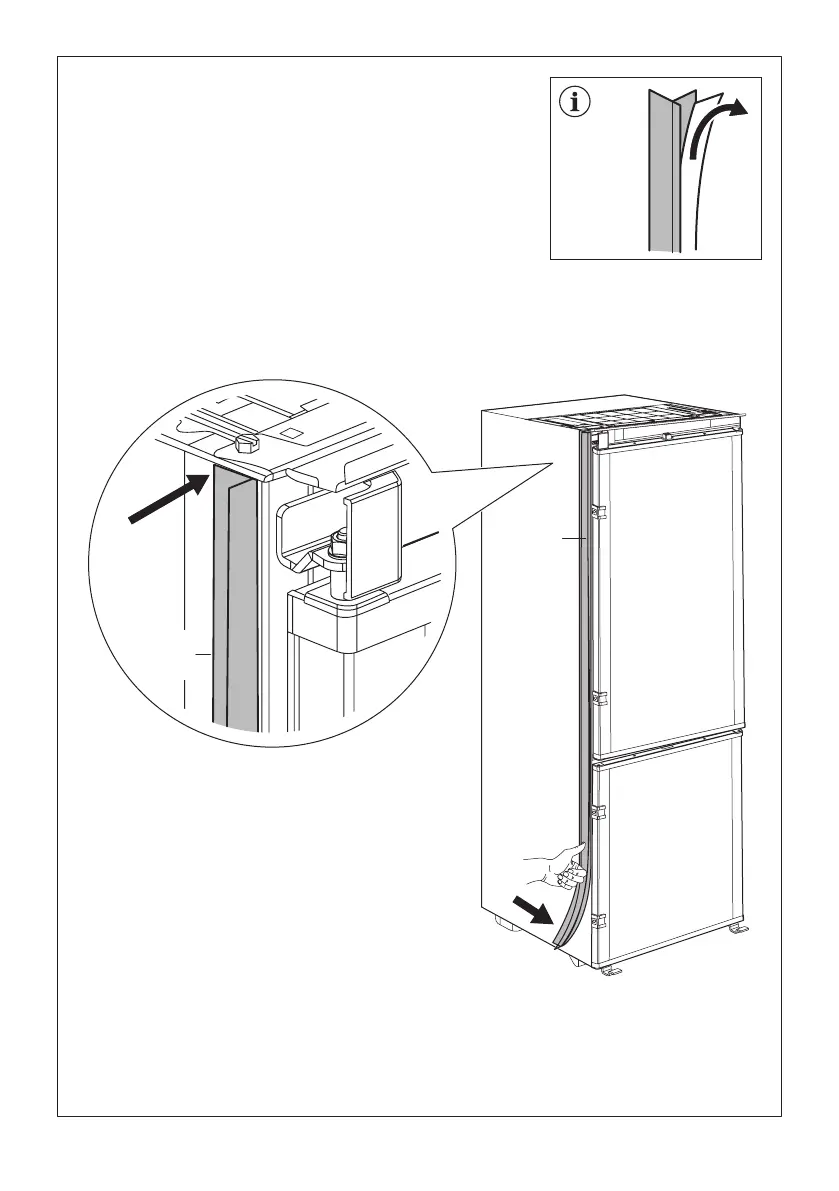 i