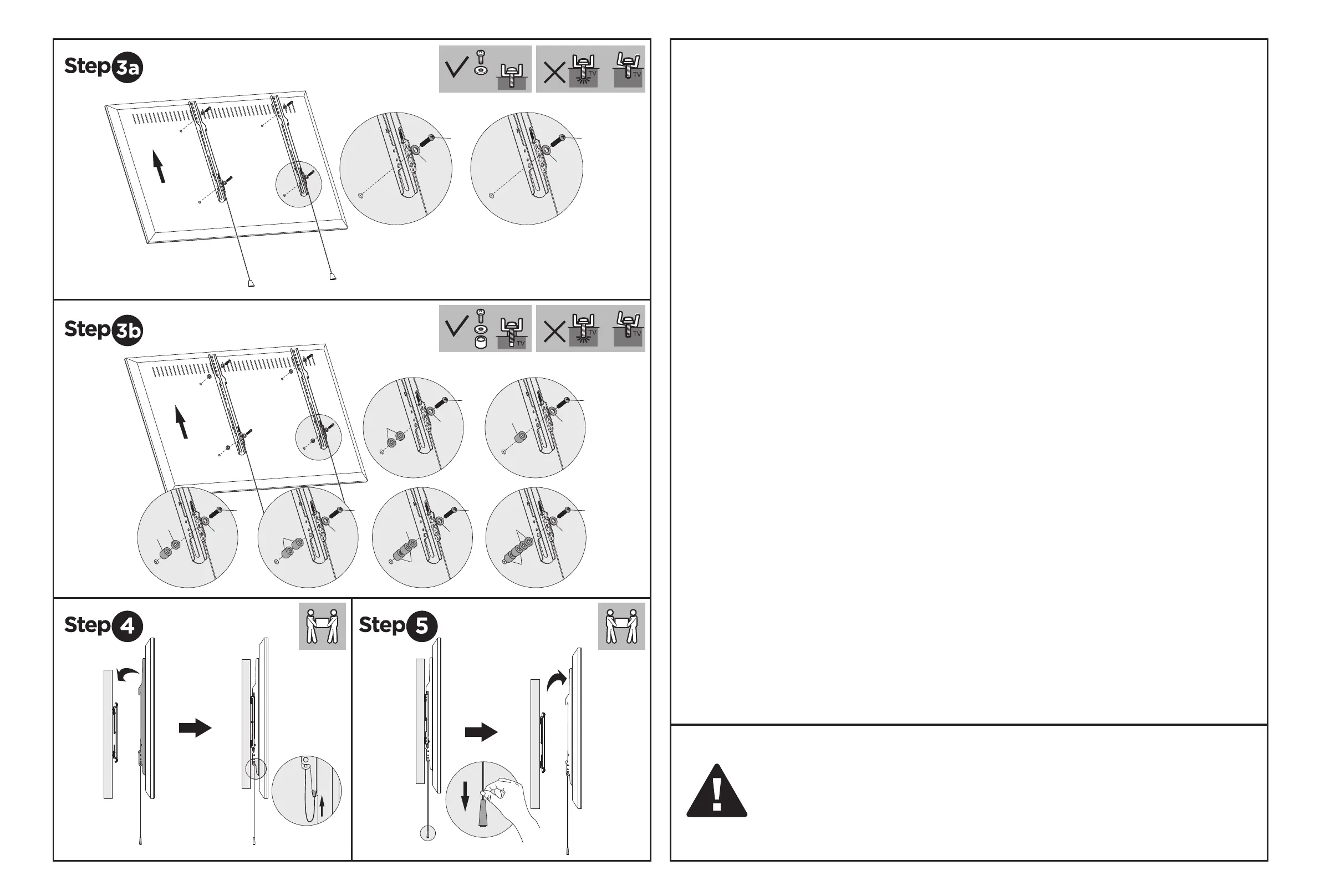 Step 3a

TV TV

Step 3b

TV TV TV

Step 4

Step 5