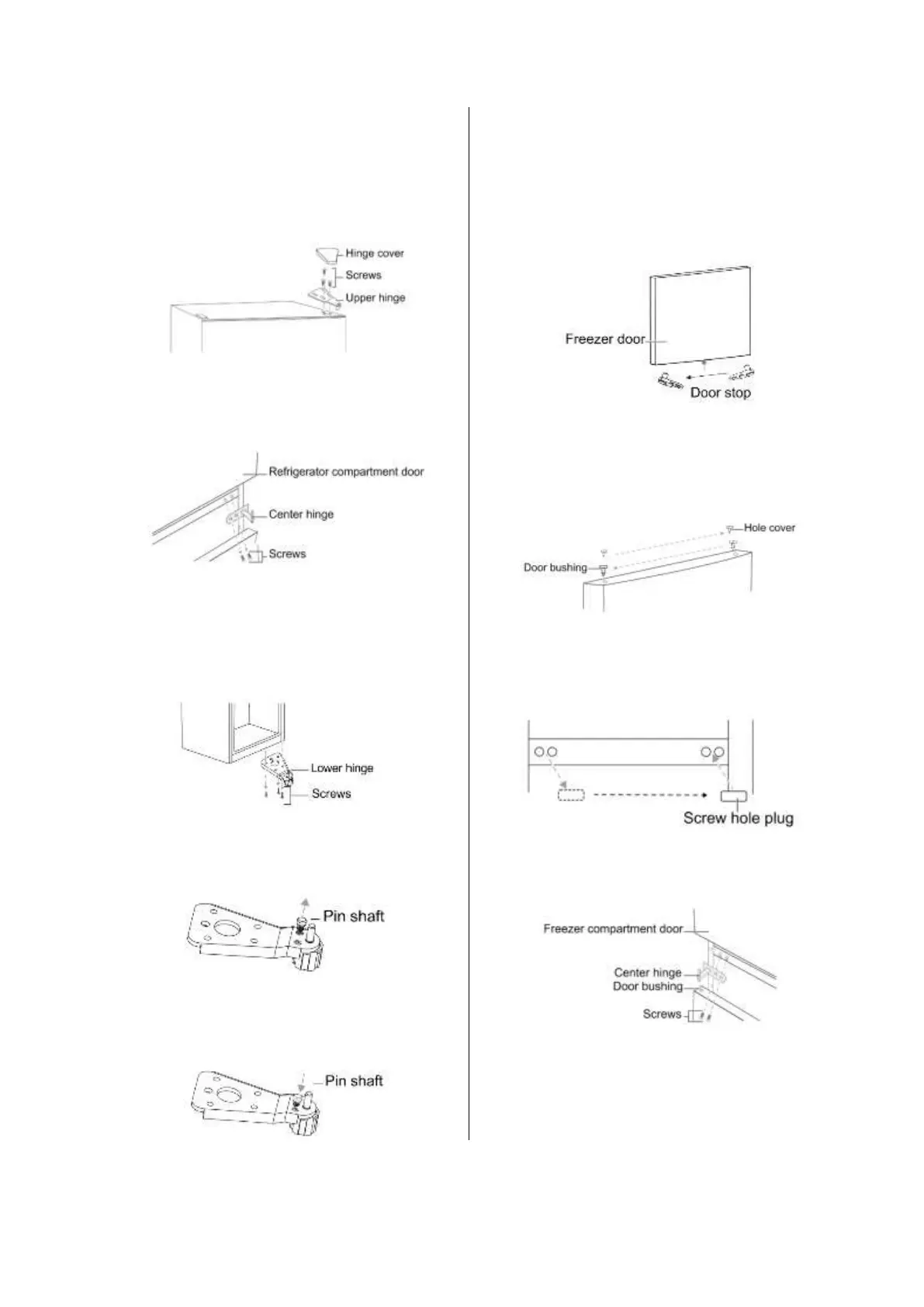 Hinge cover
Screws
Upper hinge

Refrigerator compartment door
Center hinge
Screws

Lower hinge
Screws

Pin shaft

Pin shaft

Freezer door
Door stop

Hole cover
Door bushing

Screw hole plug

Freezer compartment door
Center hinge
Door bushing
Screws