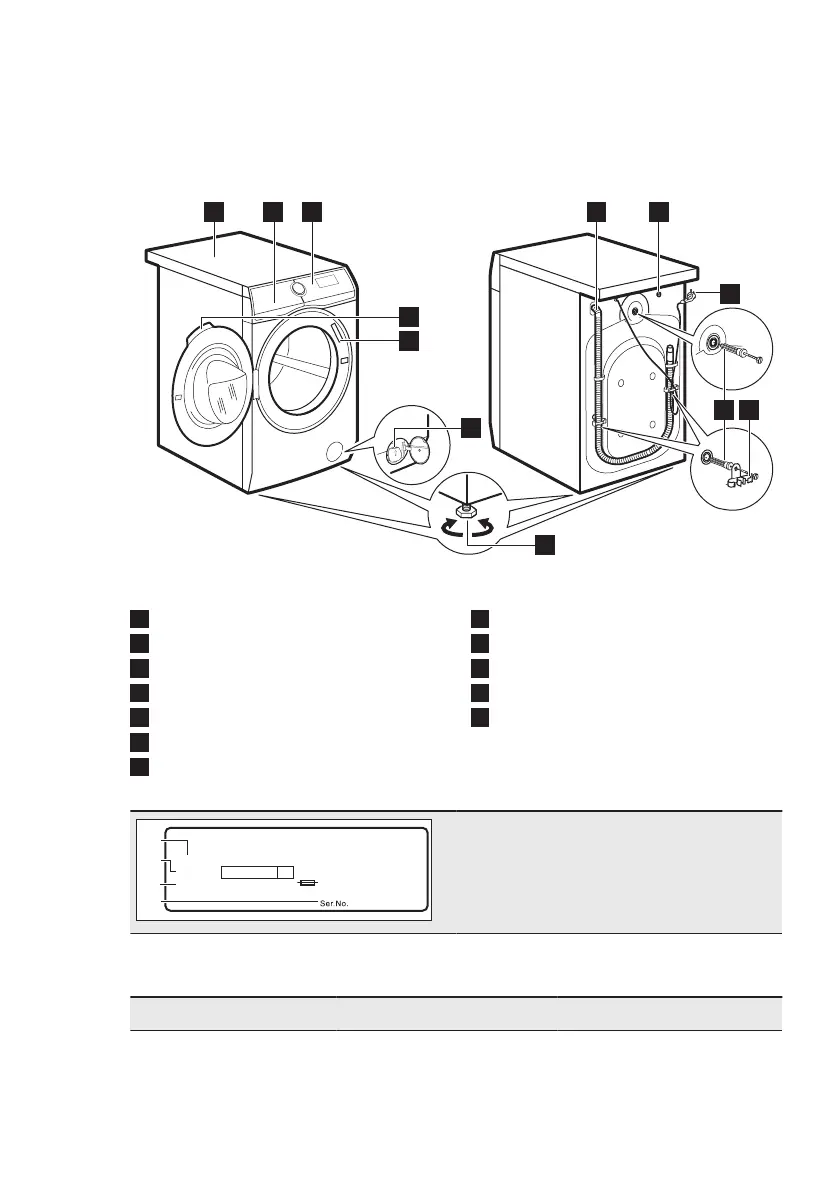 Ser.No.