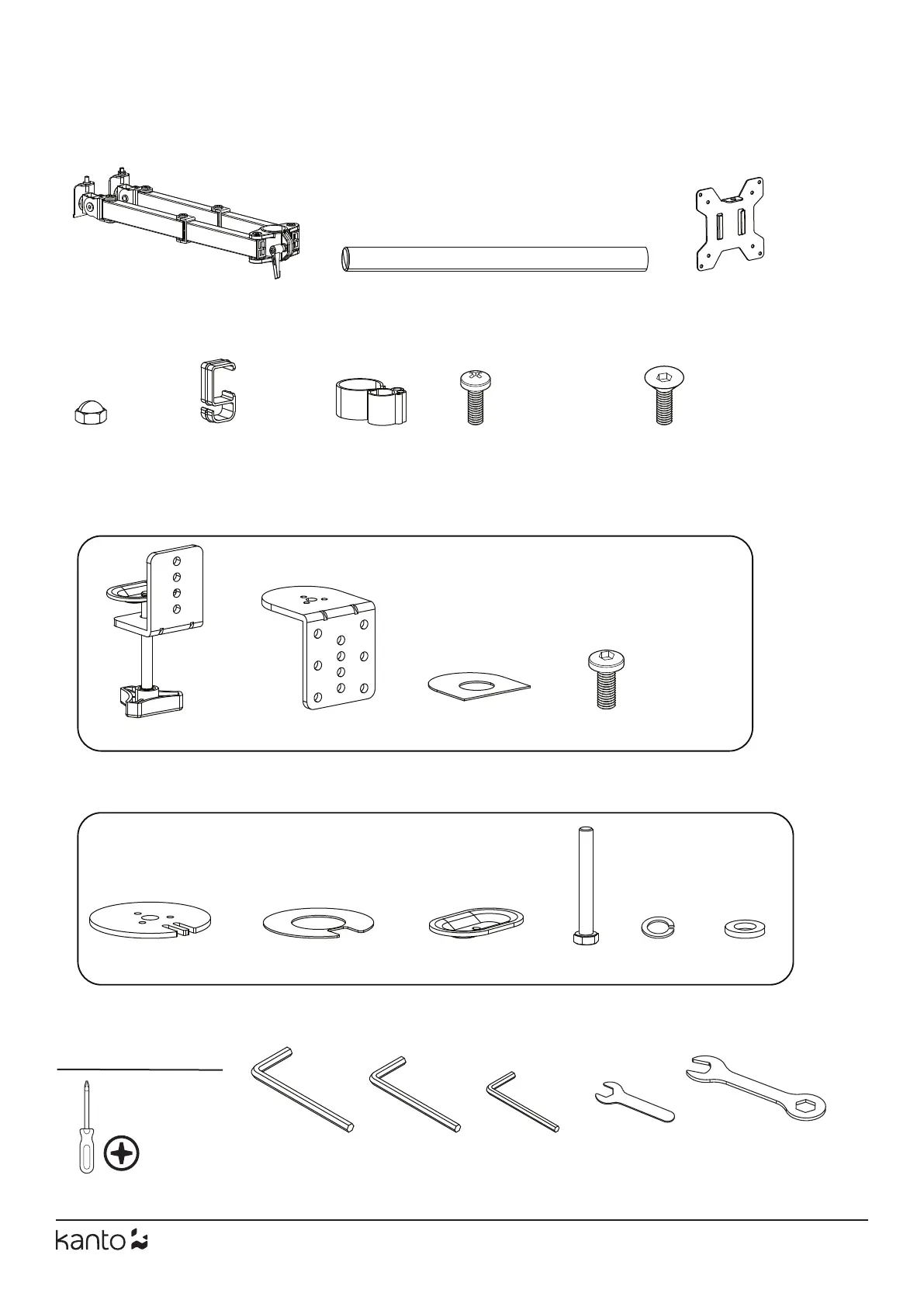 kanto