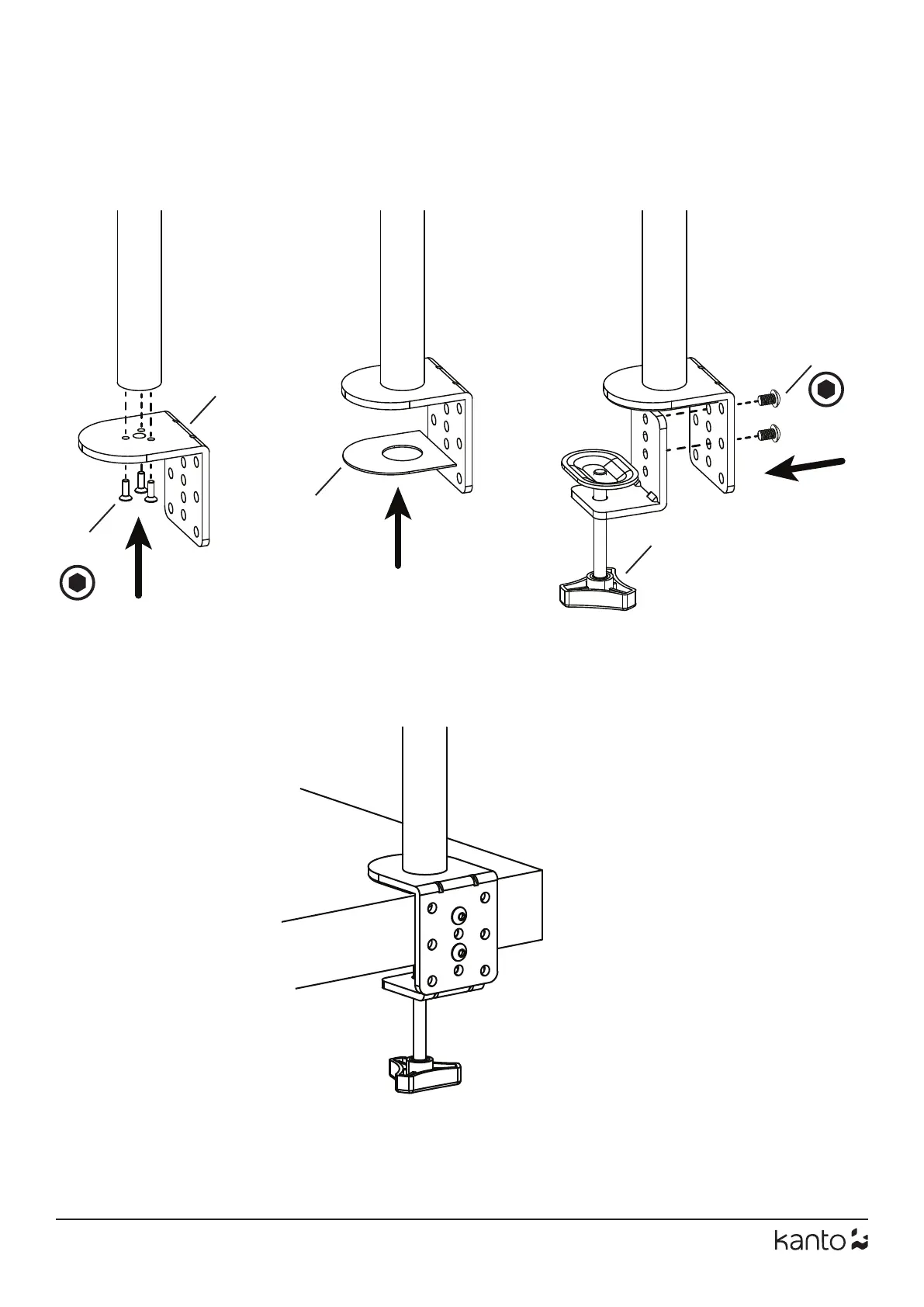 kanto