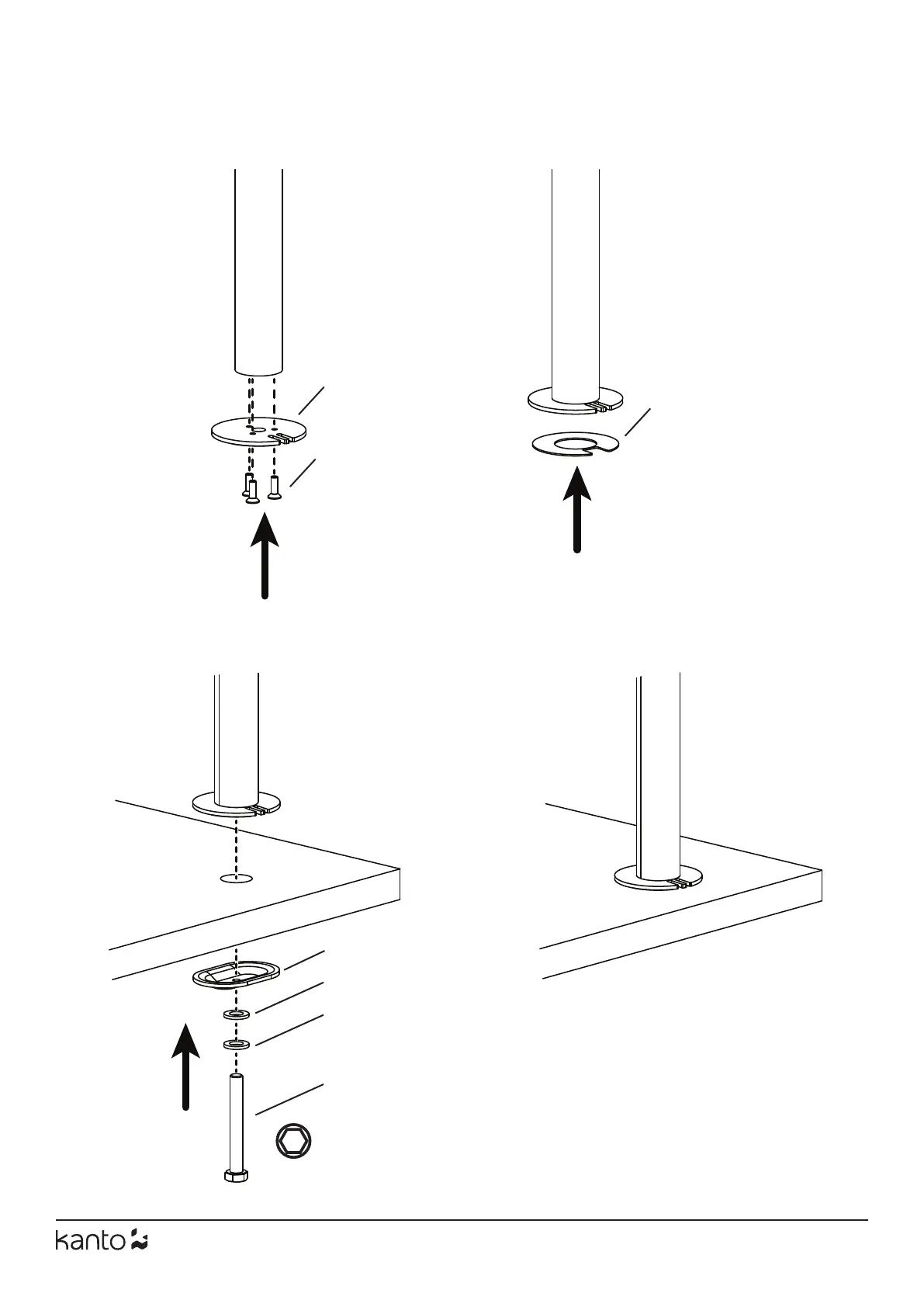 kanto