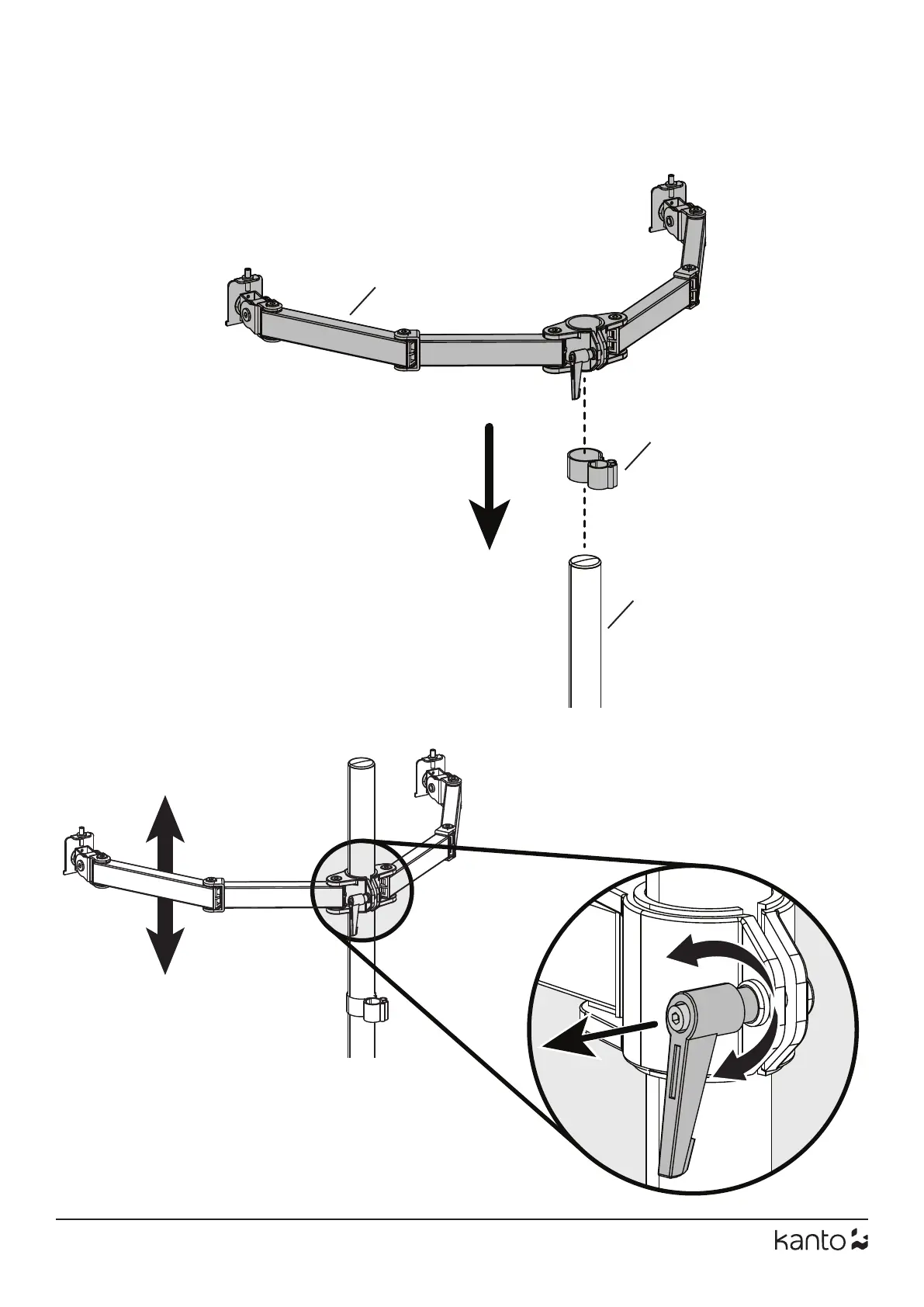 kanto