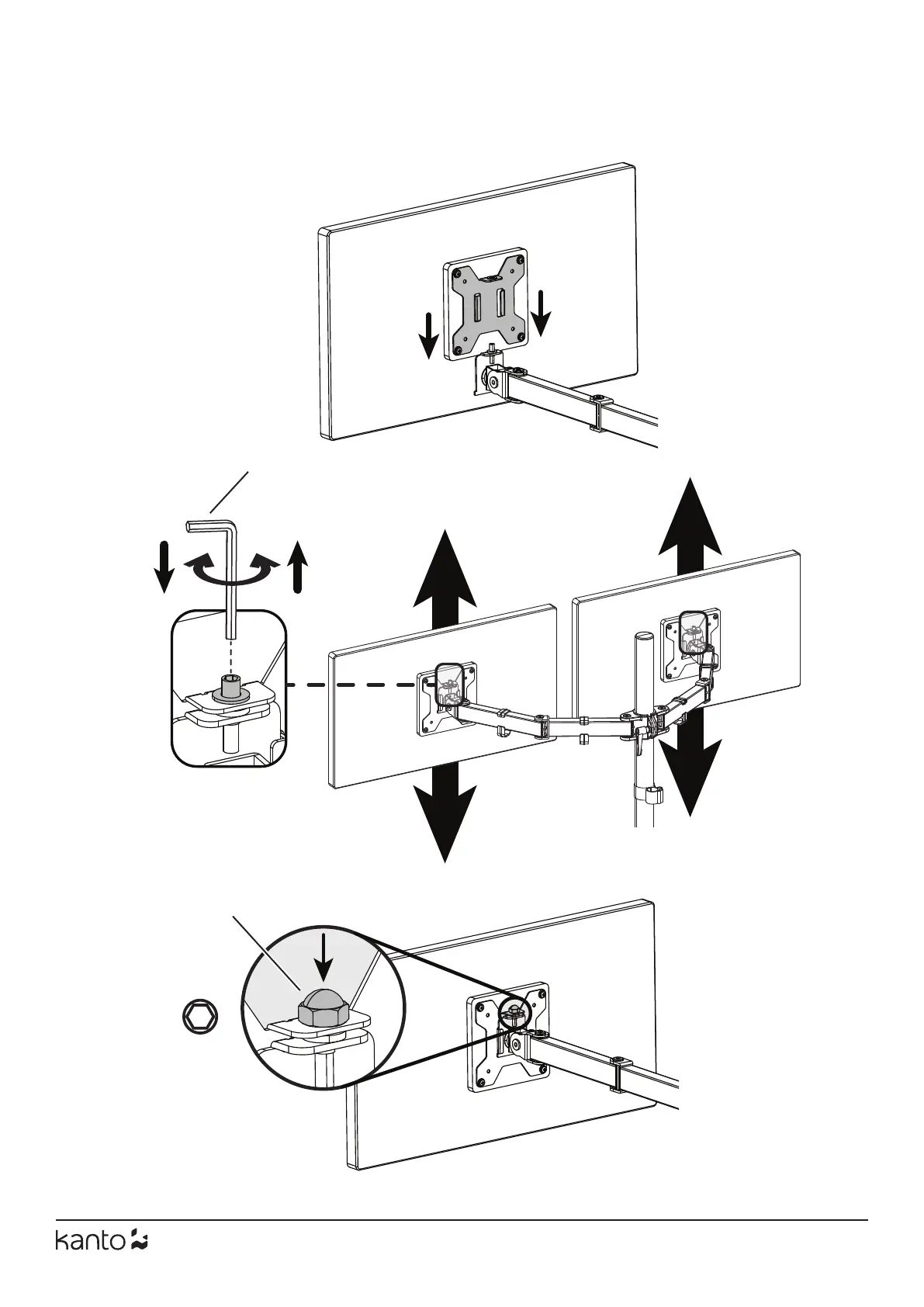 kanto