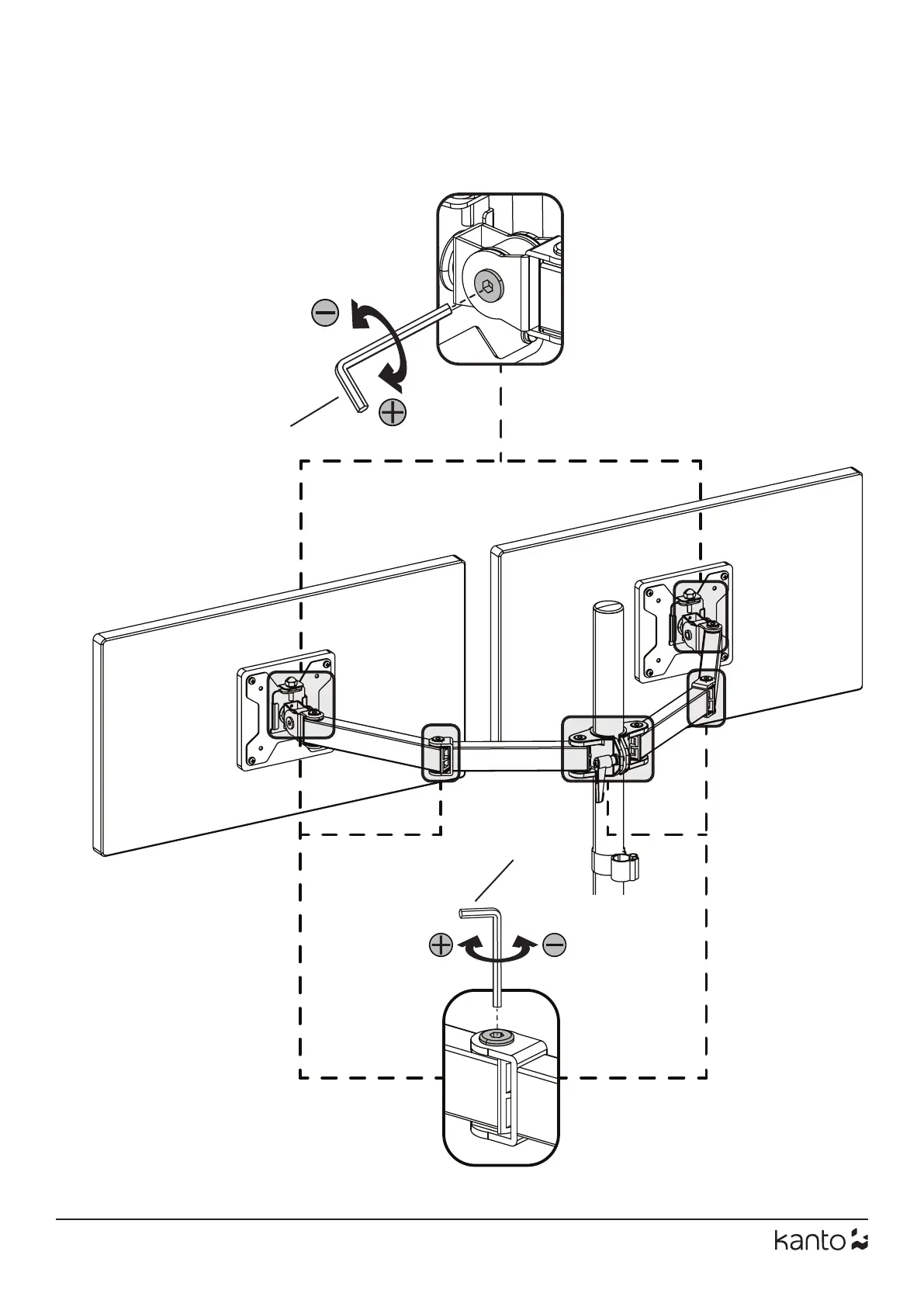 kanto