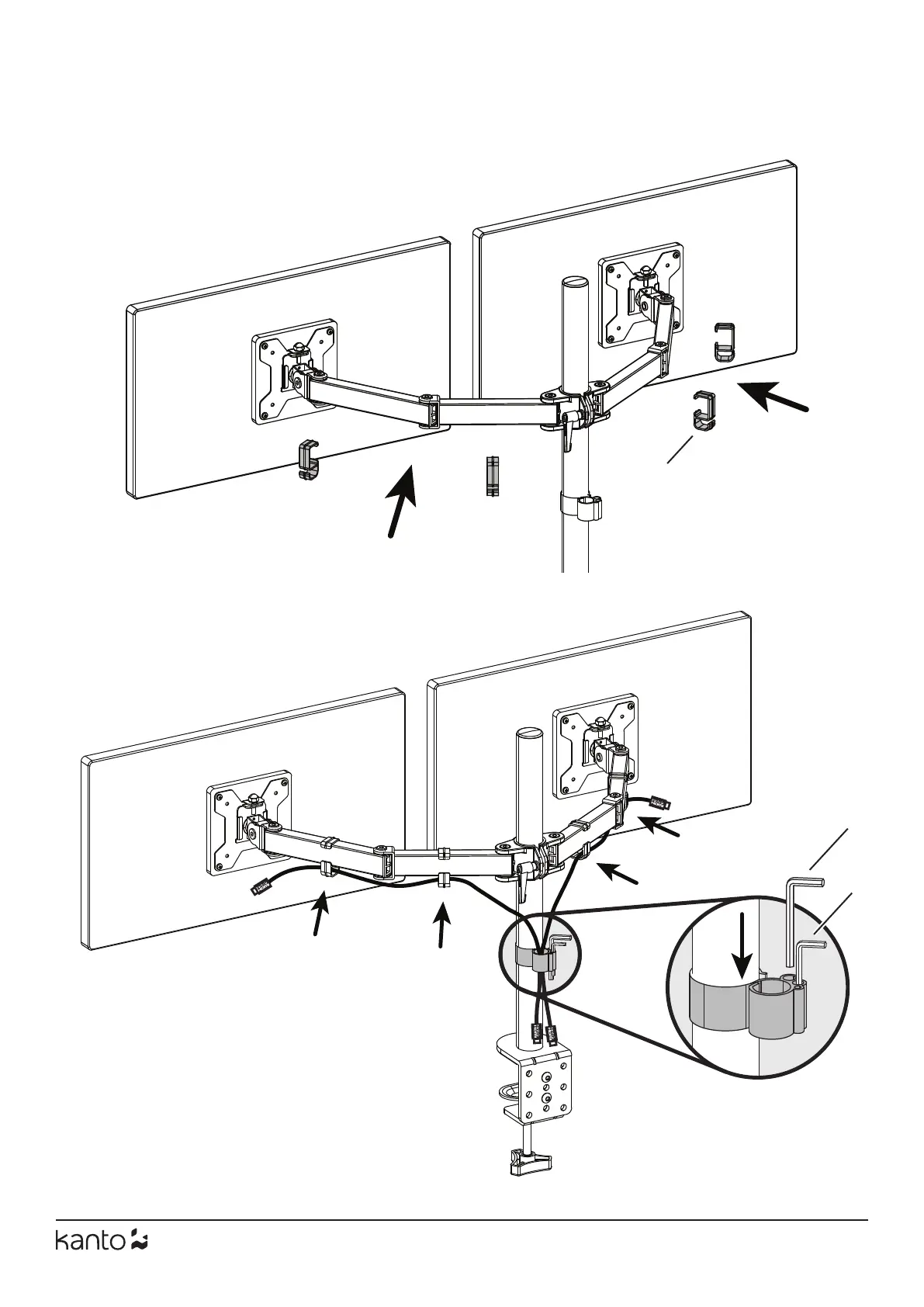 kanto