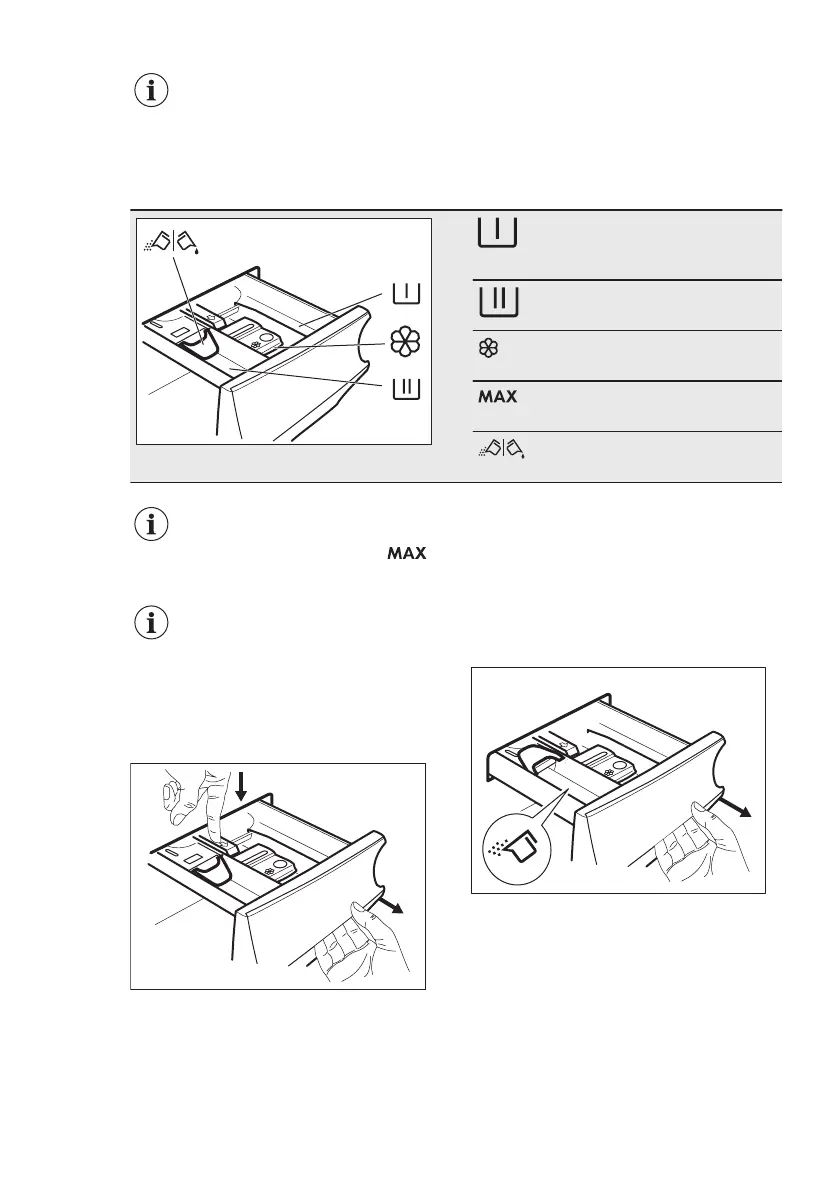 MAX

MAX