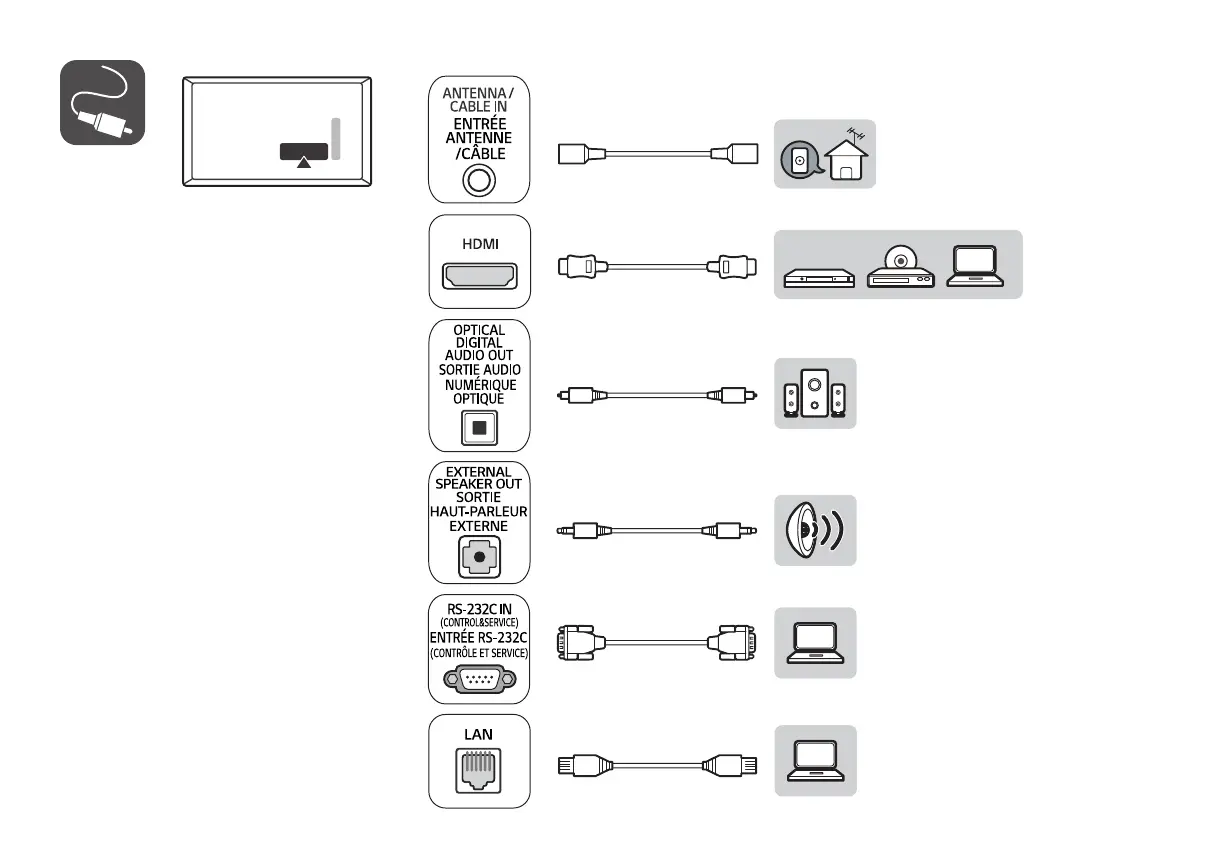 ANTENNA / CABLE IN
ENTRÉE ANTENNE /CÂBLE

HDMI

OPTICAL DIGITAL AUDIO OUT
SORTIE AUDIO NUMÉRIQUE OPTIQUE

EXTERNAL SPEAKER OUT
SORTIE HAUT-PARLEUR EXTERNE

RS-232C IN
(CONTROL&SERVICE)
ENTRÉE RS-232C
(CONTRÔLE ET SERVICE)

LAN