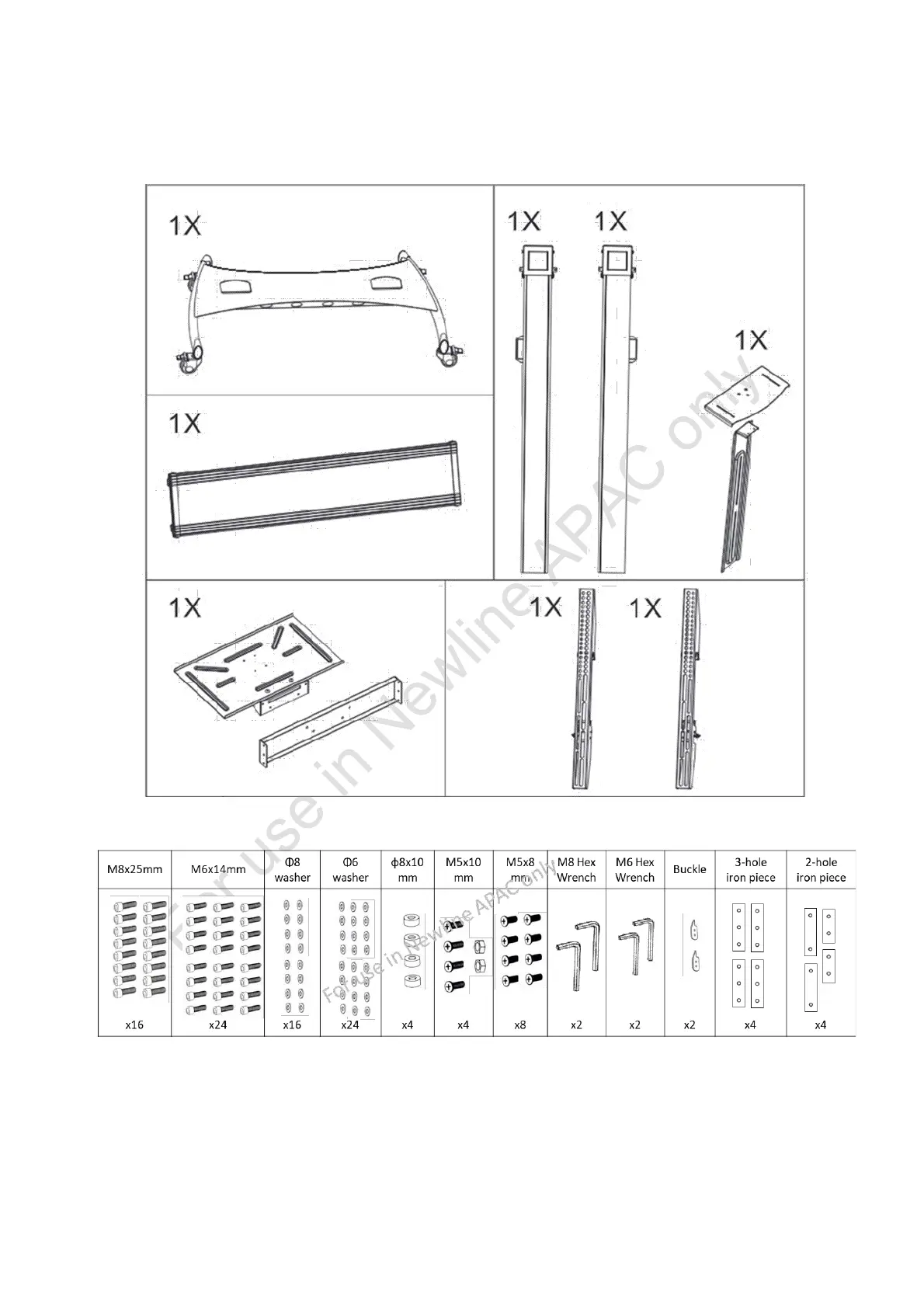 1X

1X 1X

1X

1X

1X

1X 1X

For use in Newline APAC only

| M8x25mm | M6x14mm | Φ8 washer | Φ6 washer | ϕ8x10 mm | M5x10 mm | M5x8 mm | M8 Hex Wrench | M6 Hex Wrench | Buckle | 3-hole iron piece | 2-hole iron piece |
|---|---|---|---|---|---|---|---|---|---|---|---|
| x16 | x24 | x16 | x24 | x4 | x4 | x8 | x2 | x2 | x2 | x4 | x4 |

For use in Newline APAC only