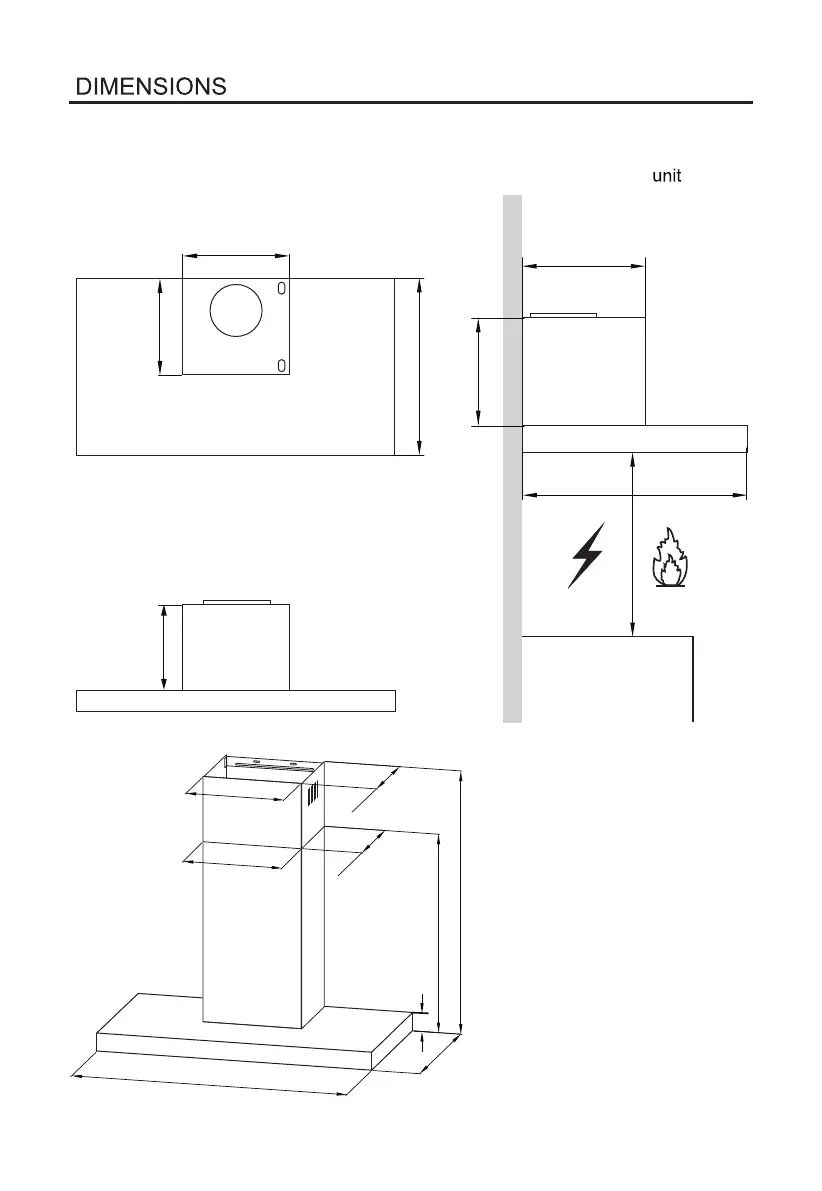 DIMENSIONS

unit