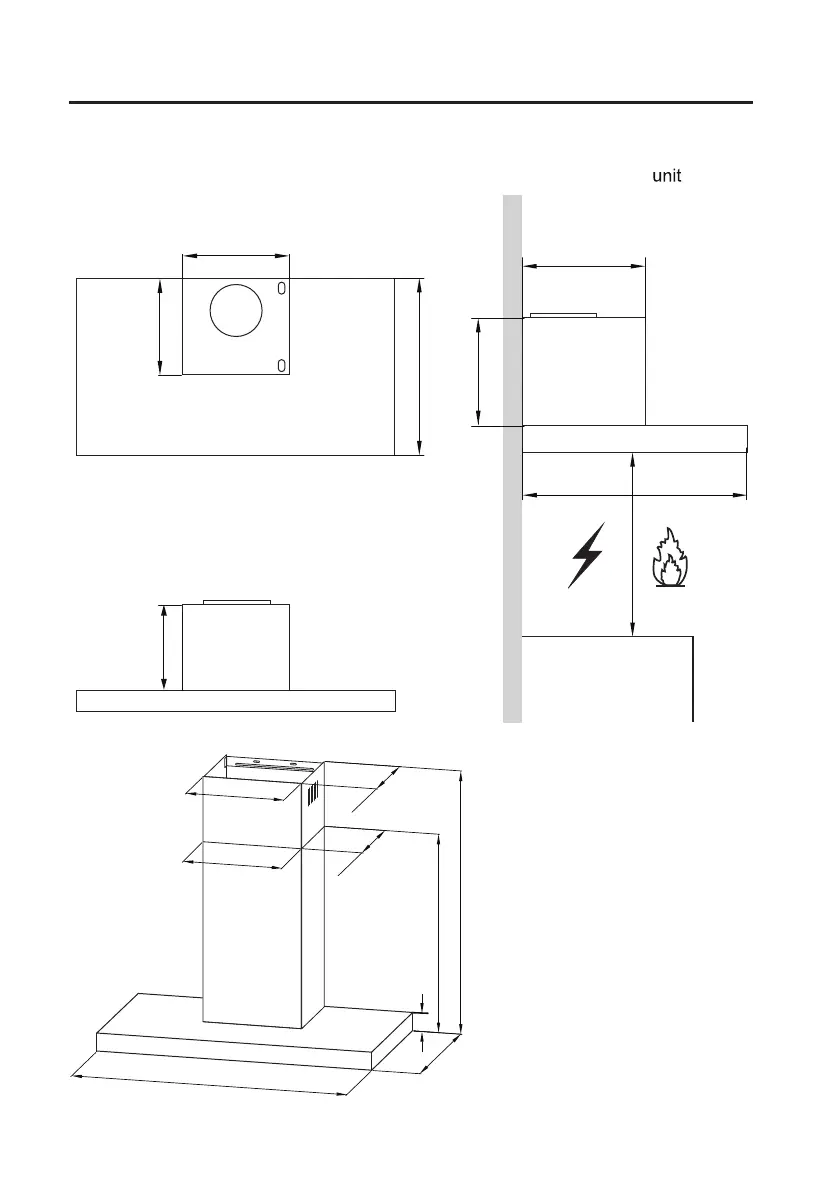 unit