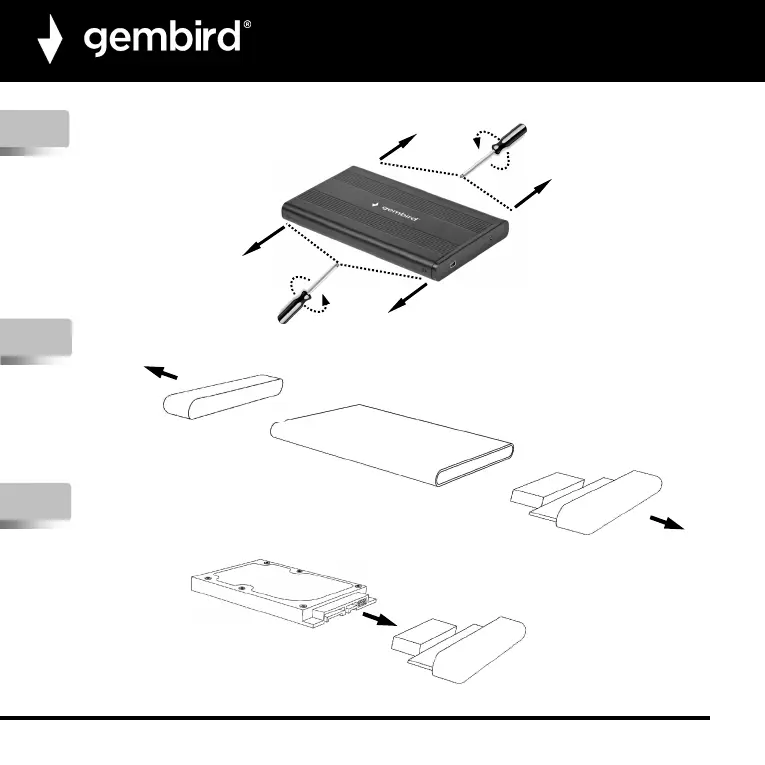 gembird®

gembird