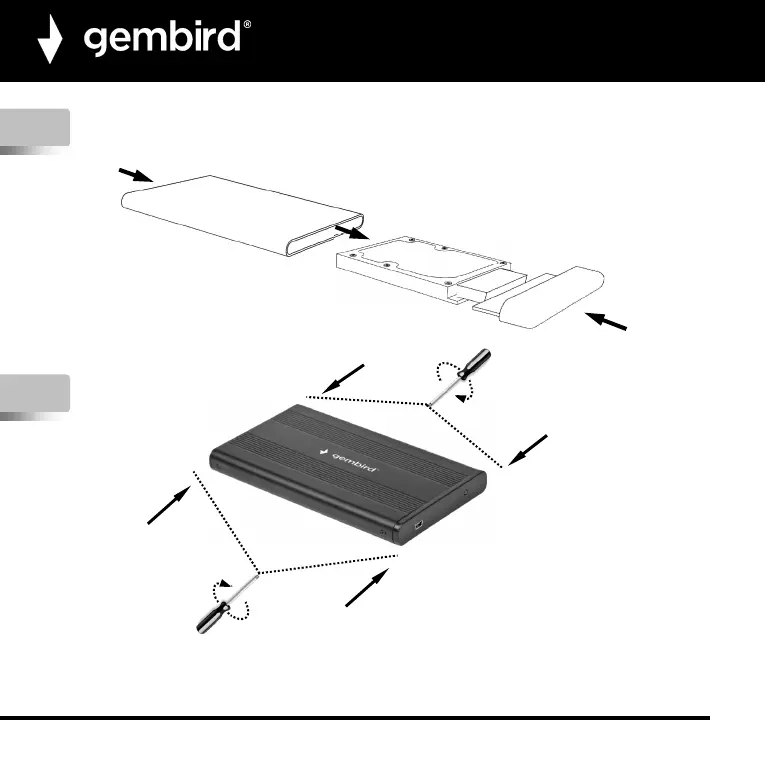 gembird®

gembird