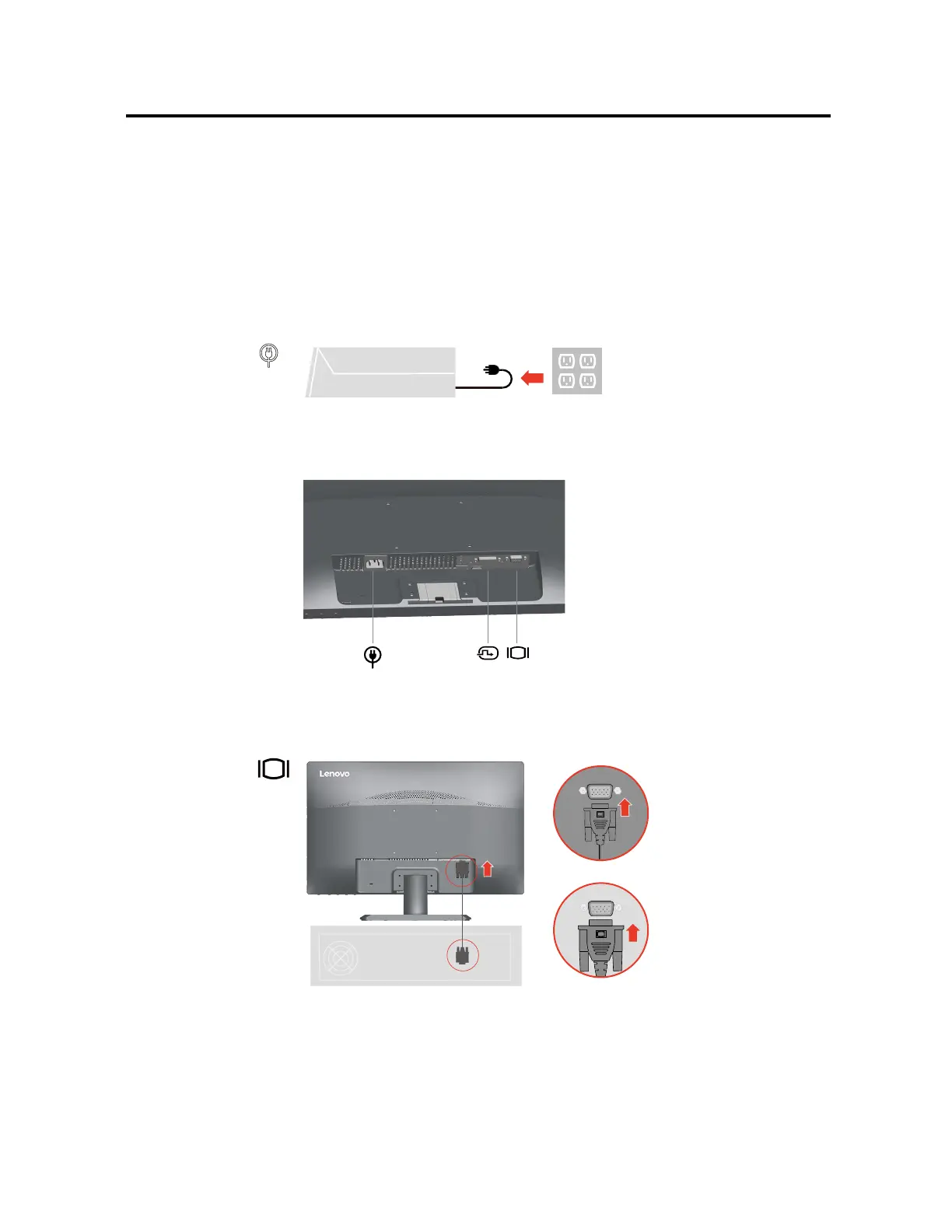 Lenovo