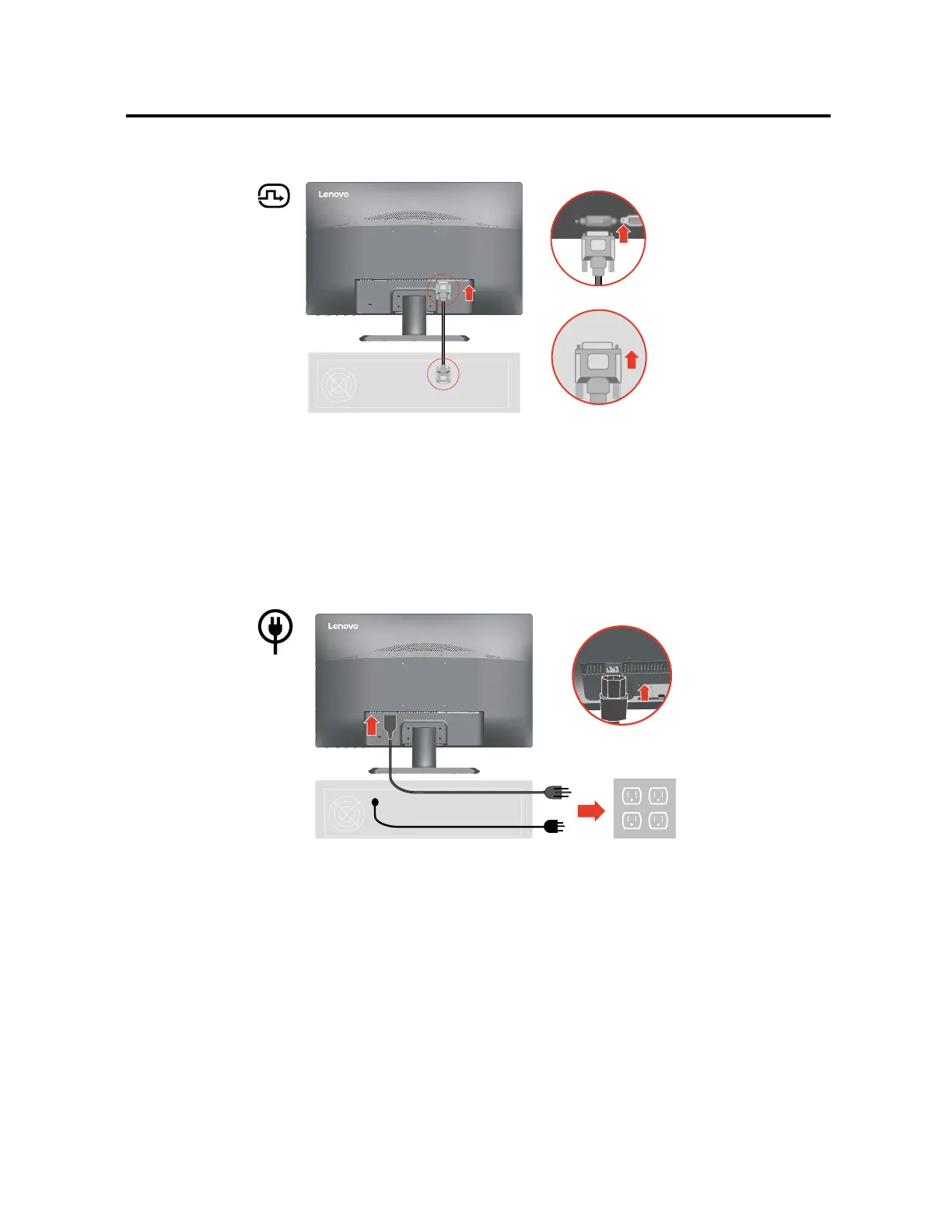 Lenovo

Lenovo