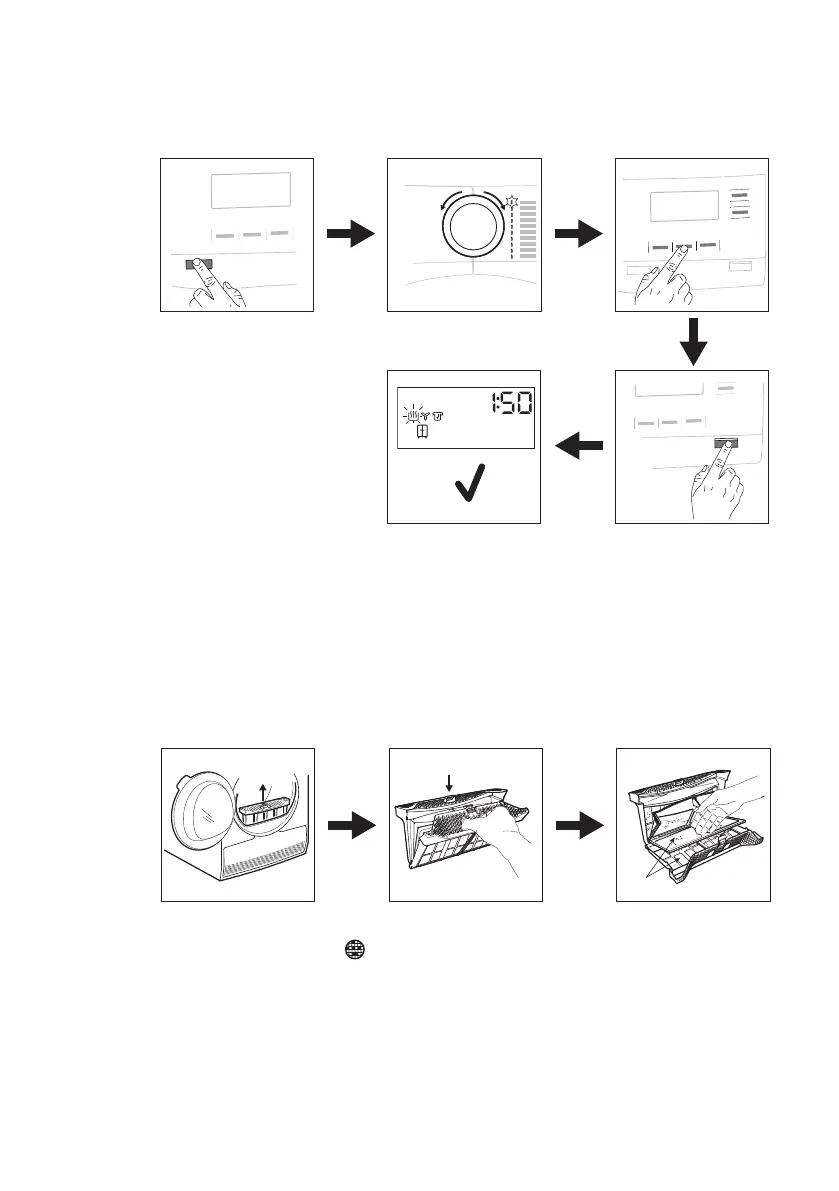 1:50