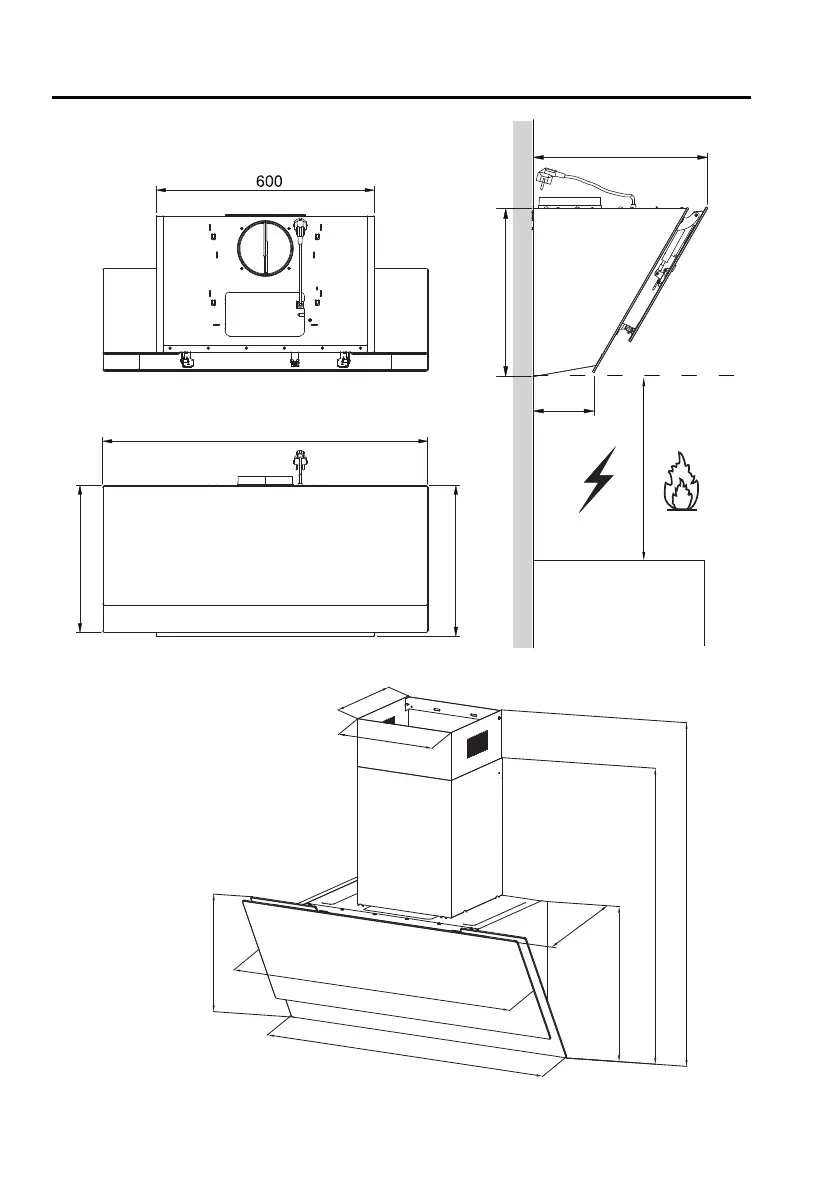 600