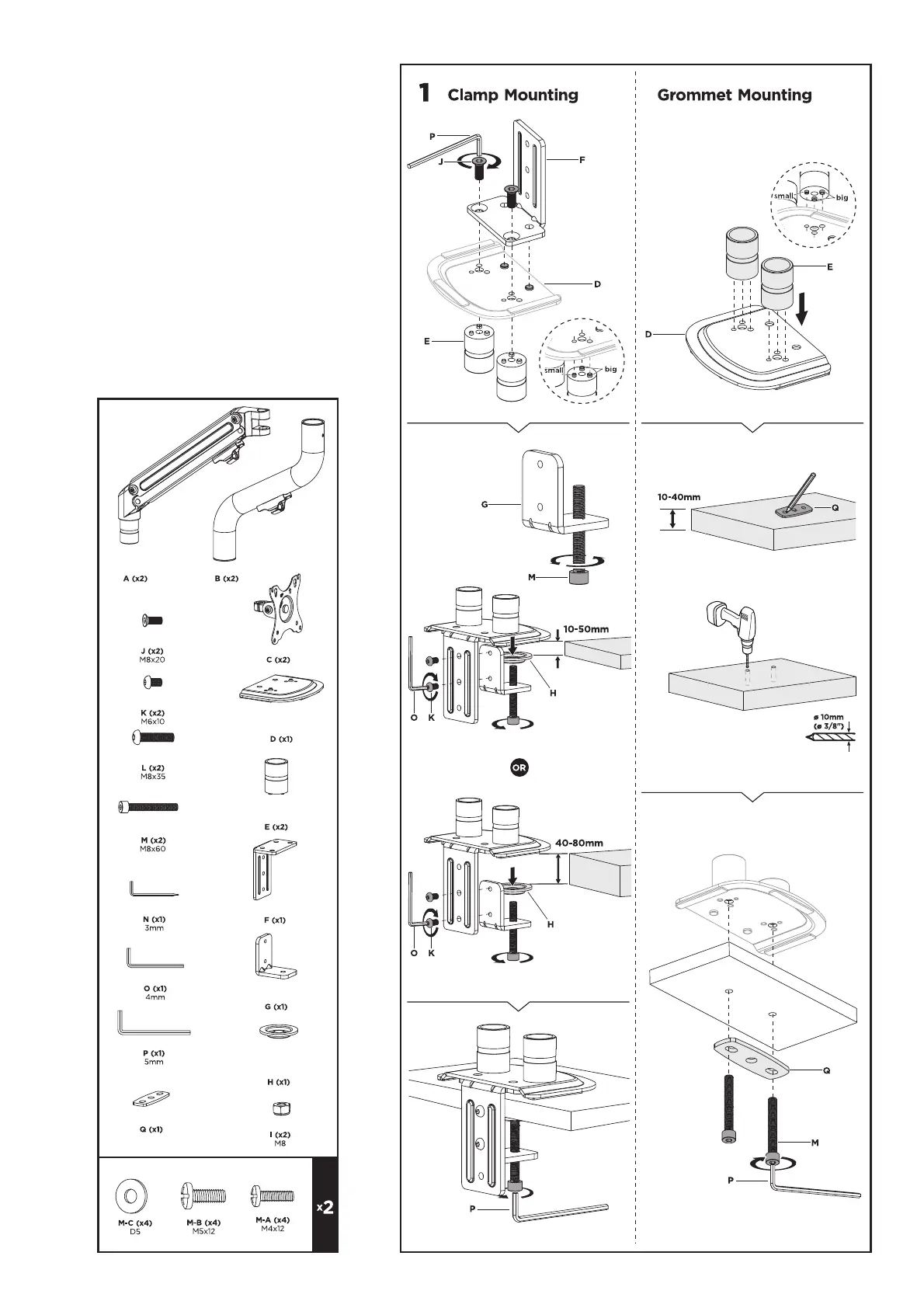 A (x2)
B (x2)
J (x2)
M8x20
C (x2)
K (x2)
M6x10
D (x1)
L (x2)
M8x35
E (x2)
M (x2)
M8x60
F (x1)
N (x1)
3mm
G (x1)
O (x1)
4mm
H (x1)
P (x1)
5mm
I (x2)
M8
Q (x1)
M-C (x4)
D5
M-B (x4)
M5x12
M-A (x4)
M4x12
x2

1 Clamp Mounting

P
J
F
D
E
small
big
G
M
10-50mm
H
O
K
OR
40-80mm
H
O
K
P

Grommet Mounting

small
big
E
D
10-40mm
Q
ø 10mm
(ø 3/8")
Q
M
P