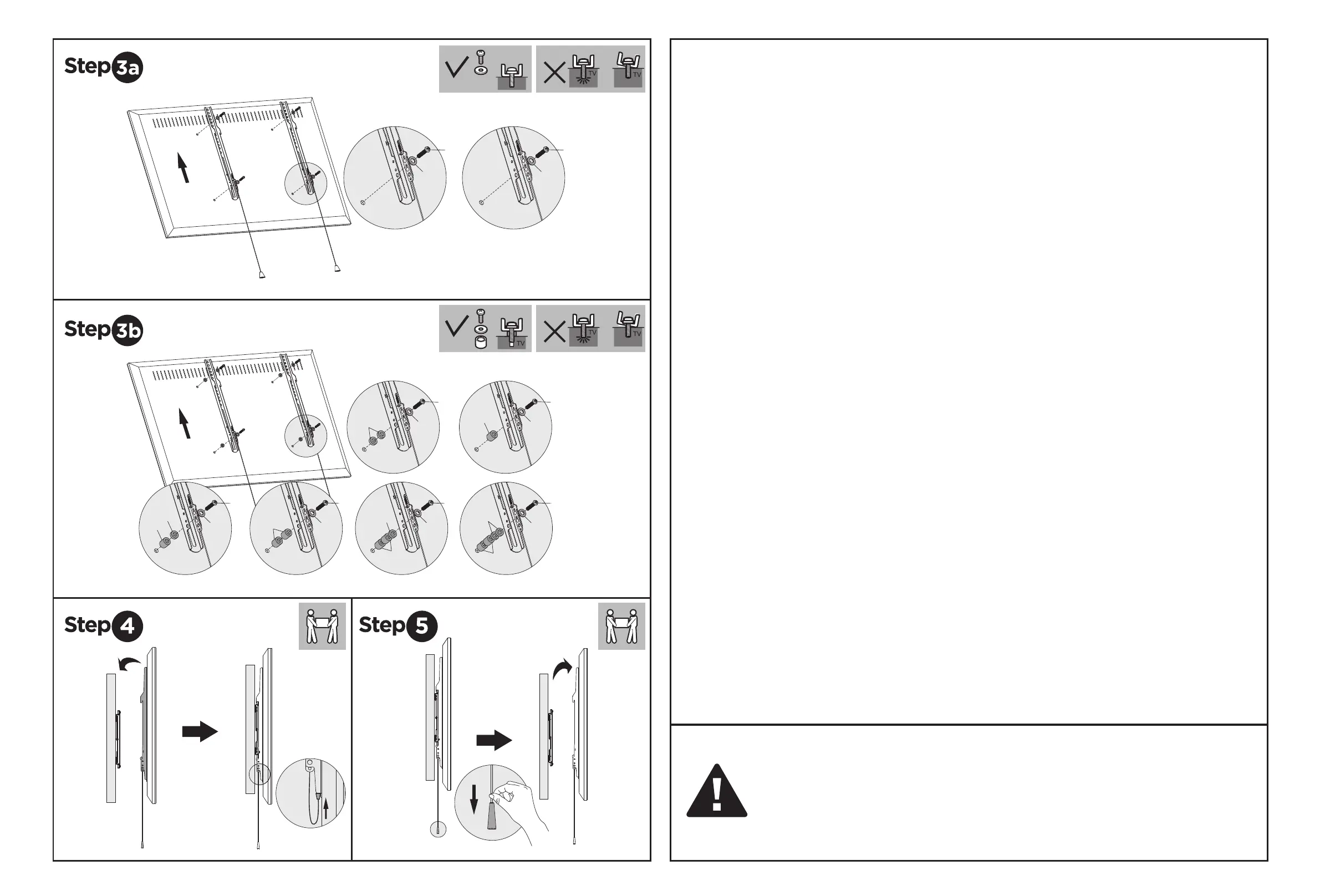 Step 3a

TV

TV

Step 3b

TV

TV

TV

Step 4

Step 5