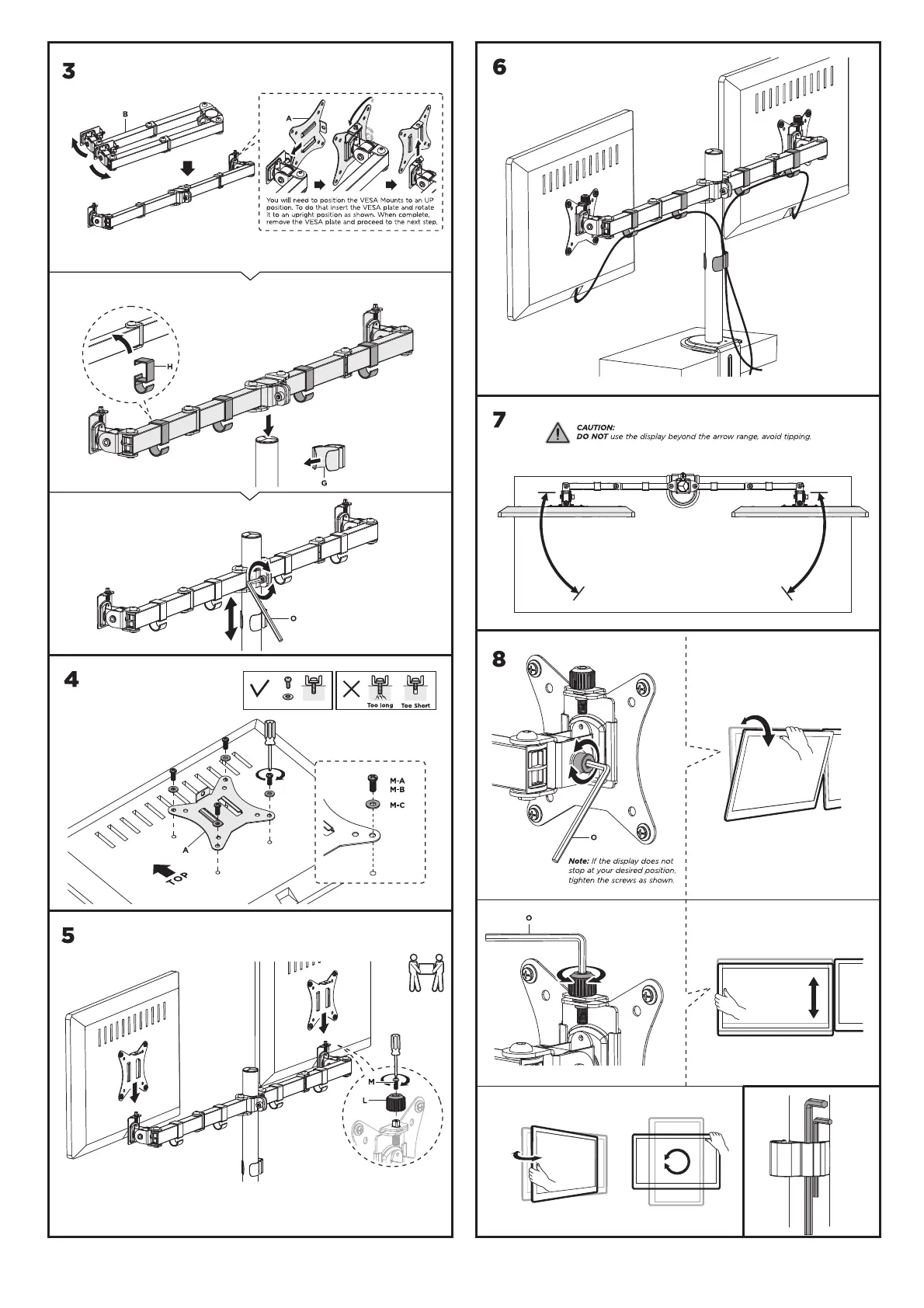 3

B

A

You will need to position the VESA Mounts to an UP position. To do that insert the VESA plate and rotate it to an upright position as shown. When complete, remove the VESA plate and proceed to the next step.

H

G

O

4

Too long Too Short

M-A
M-B
M-C

A

TOP

5

M

L

6

7

CAUTION:
DO NOT use the display beyond the arrow range, avoid tipping.

8

O

Note: If the display does not stop at your desired position, tighten the screws as shown.

O