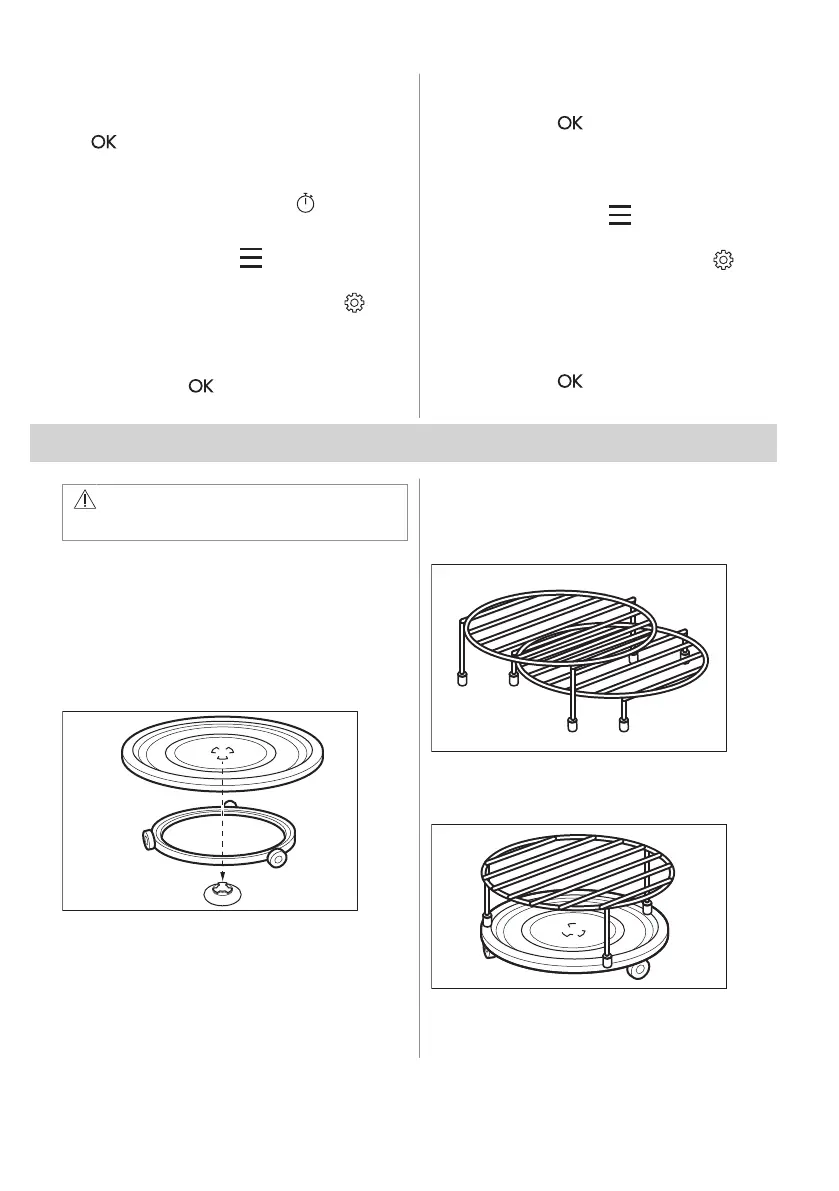 OK

OK

OK

OK