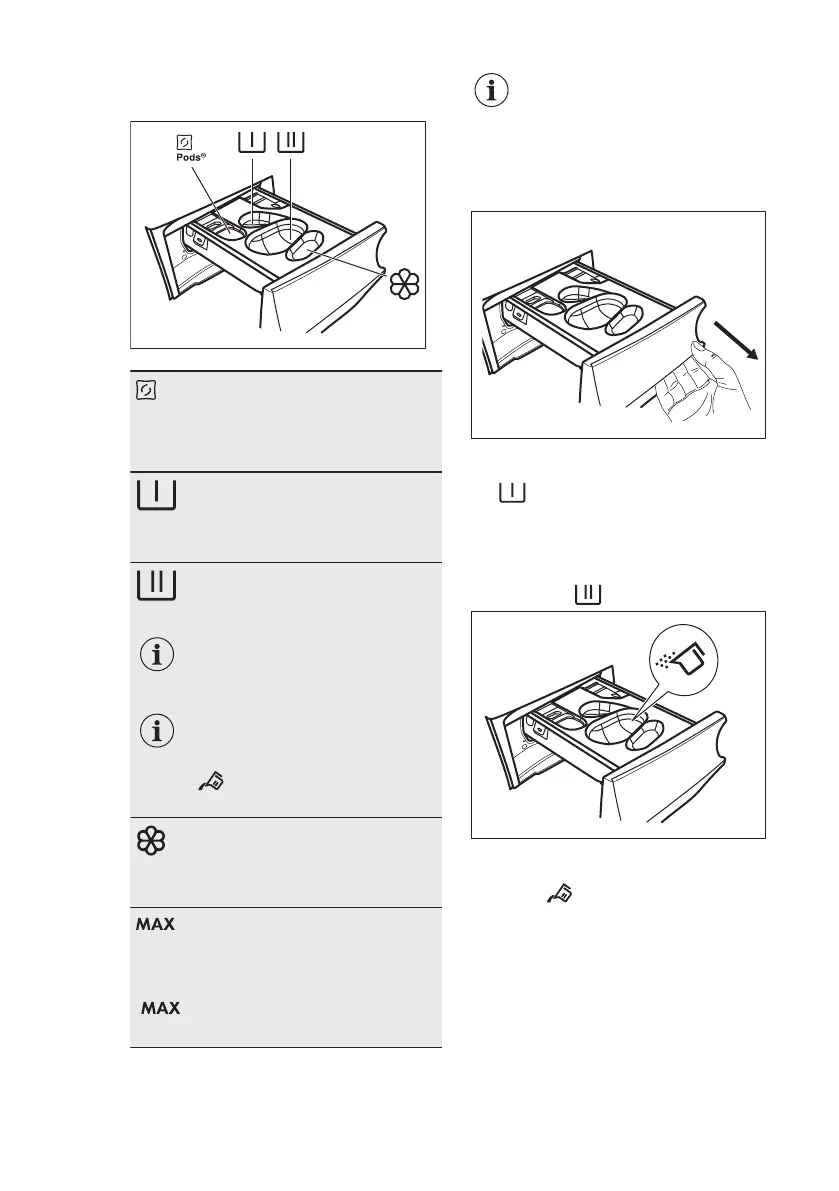 Pods®

MAX

MAX