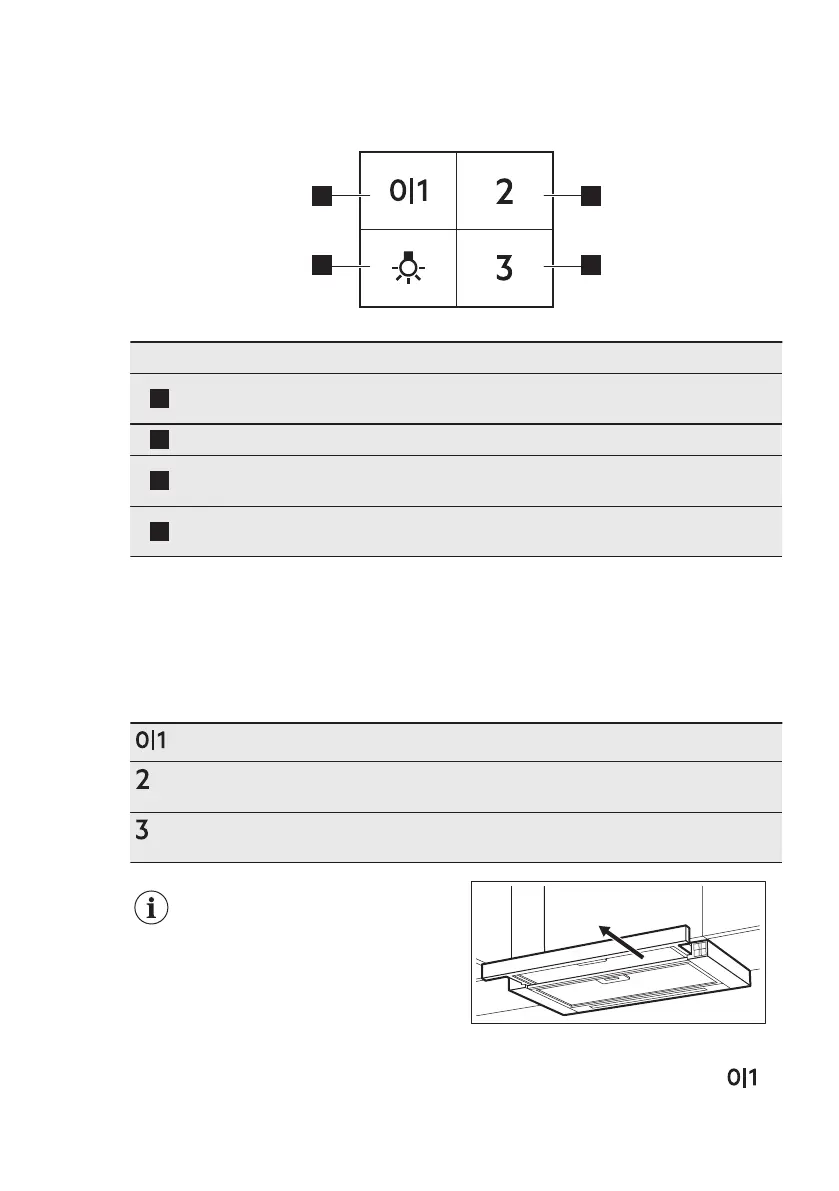 0|1

2

3

0|1

2

3

0|1