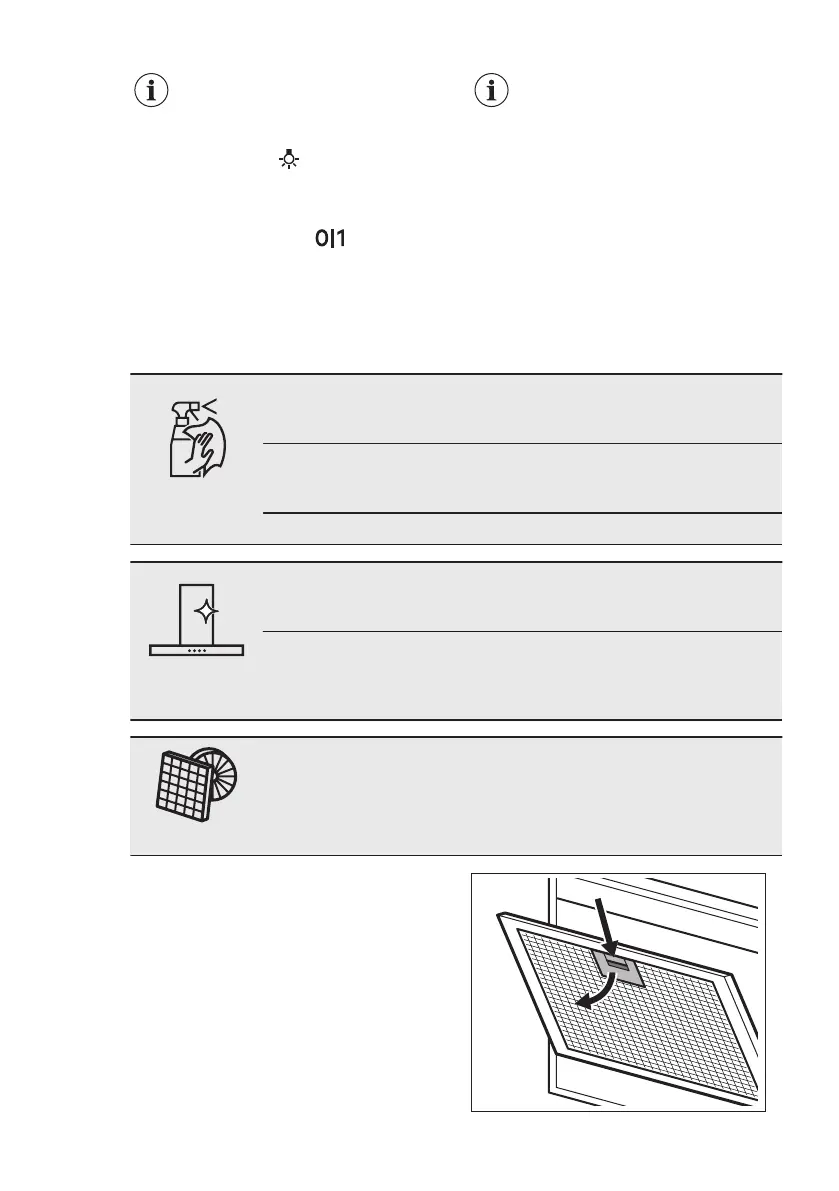 0|1