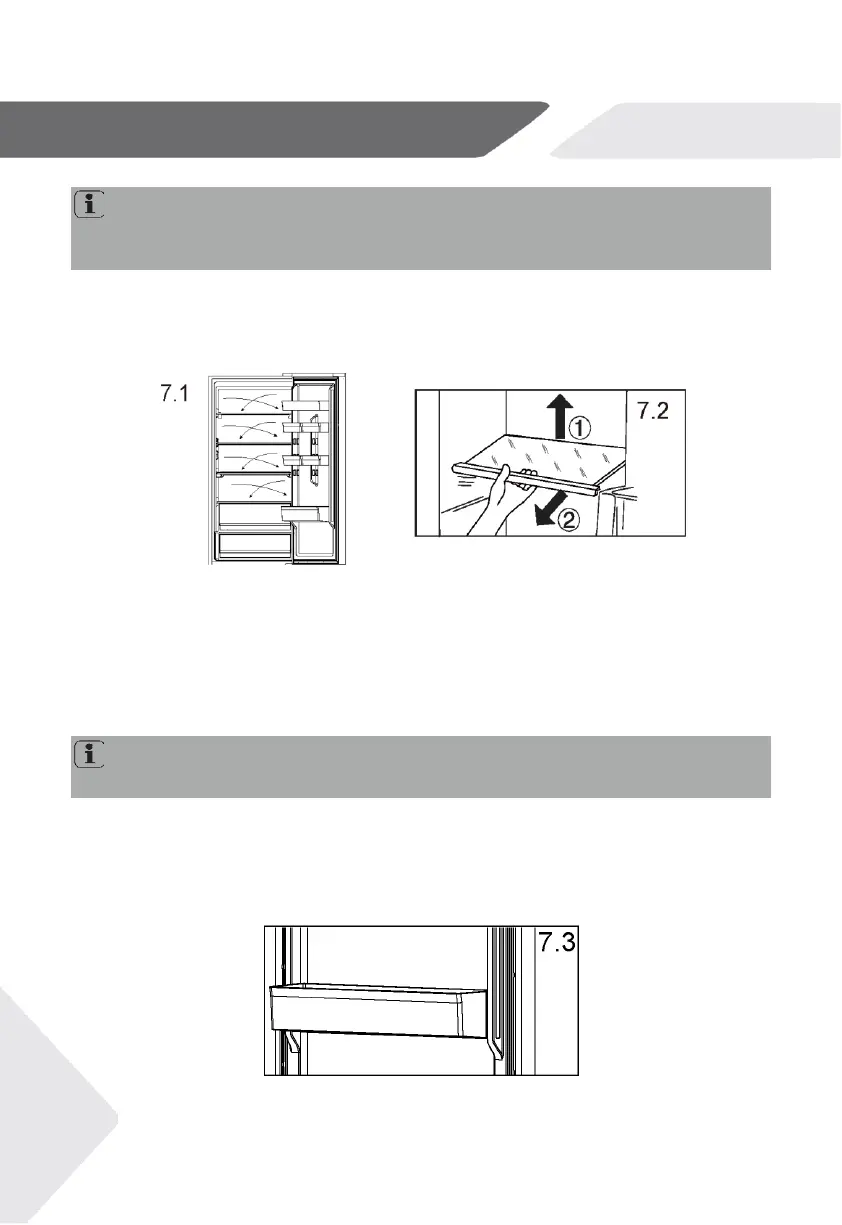 7.1

7.2

①

②

7.3