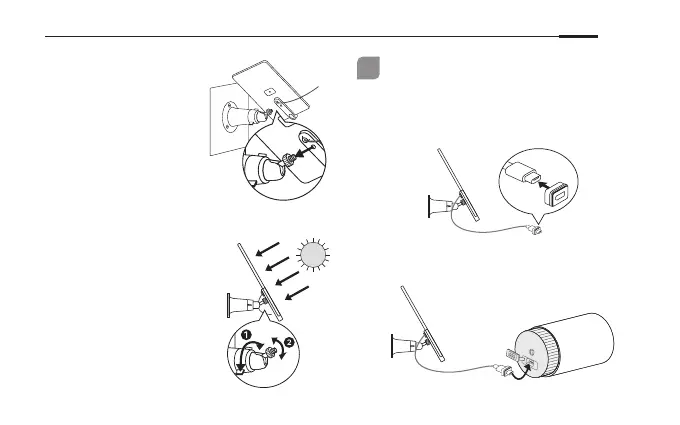 1
2