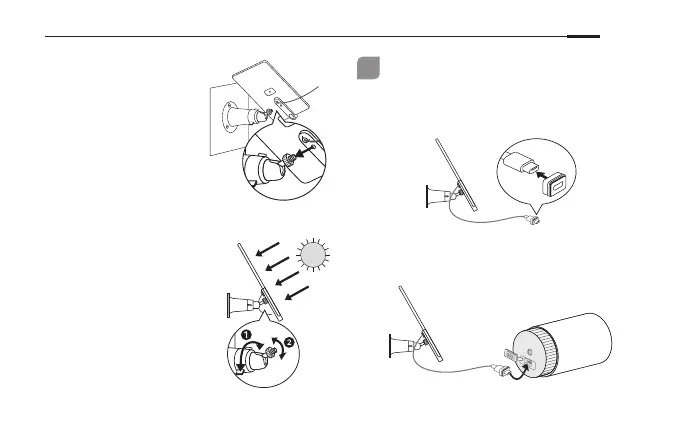 1

2