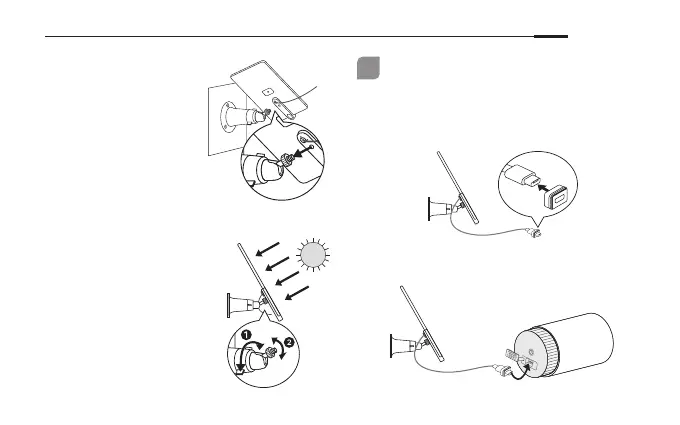 1

2