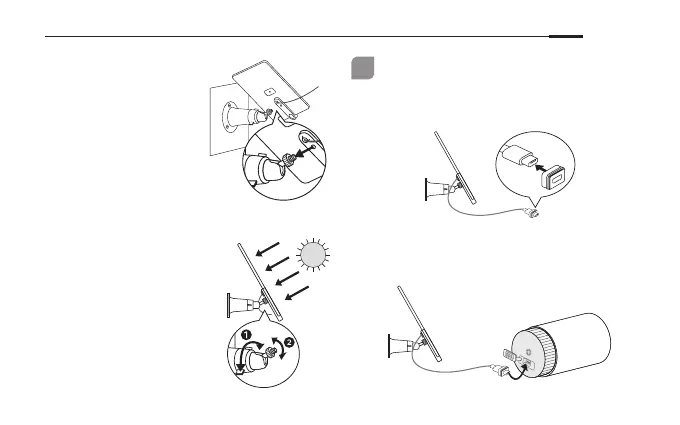 1

2