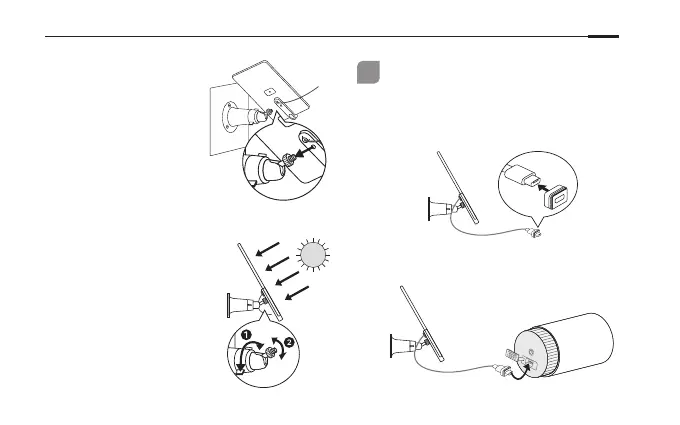 1

2