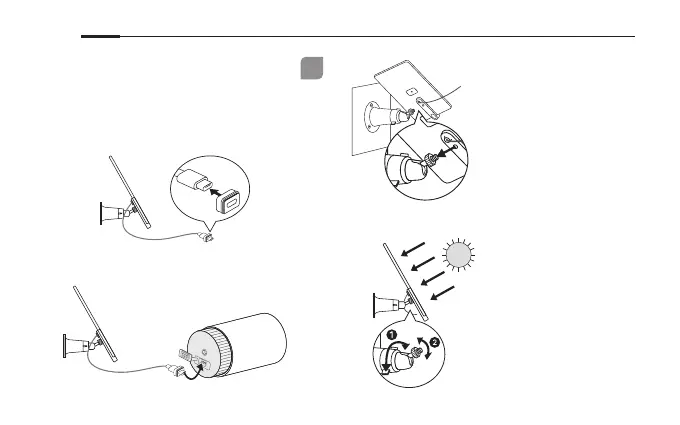 1
2