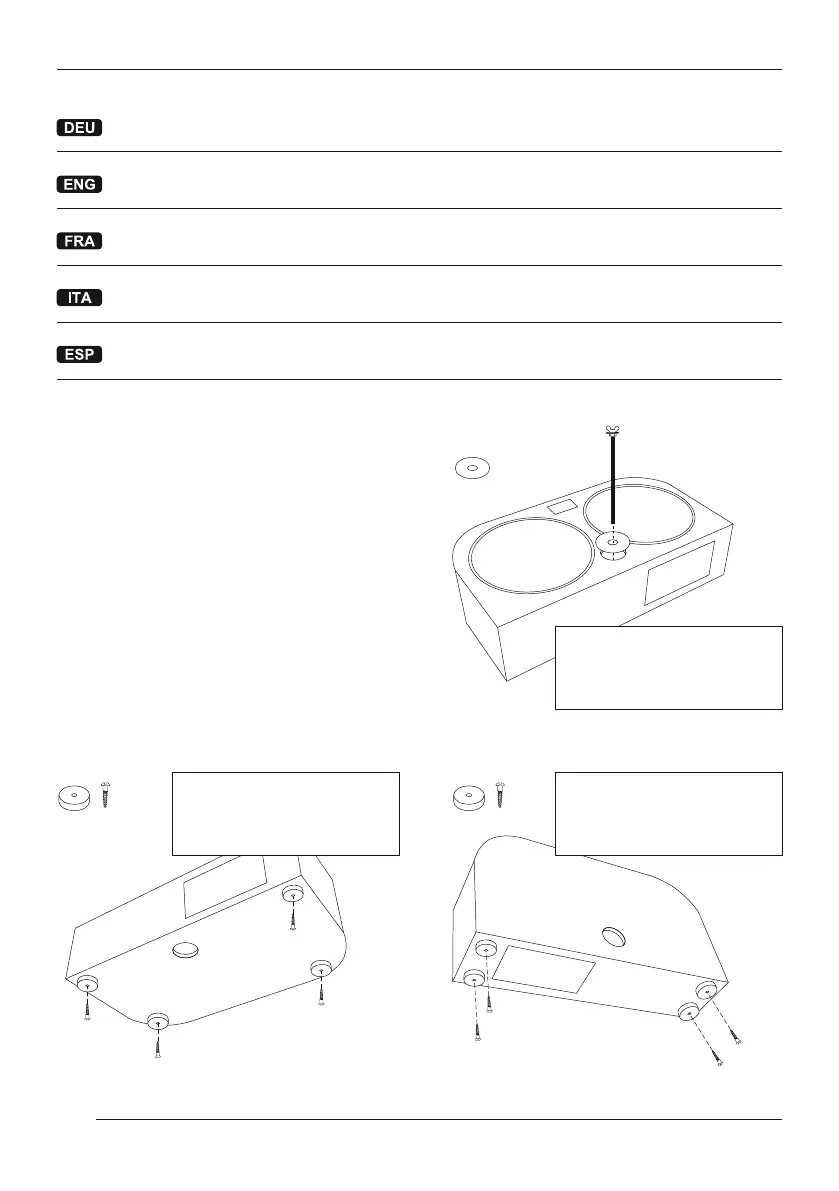 DEU

ENG

FRA

ITA

ESP