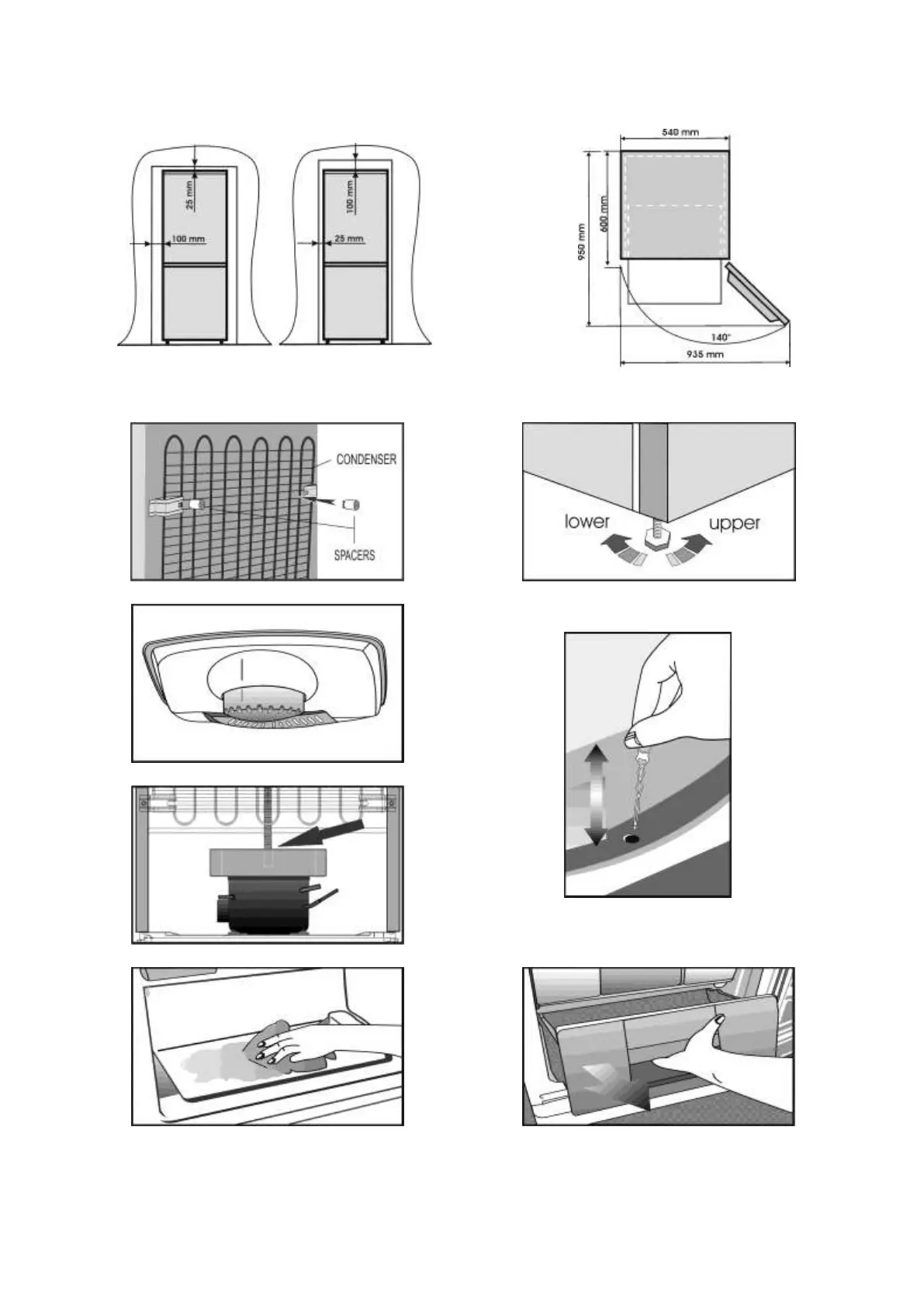 25 mm
100 mm
100 mm
25 mm

540 mm
950 mm
600 mm
140°
935 mm

CONDENSER
SPACERS

lower
upper