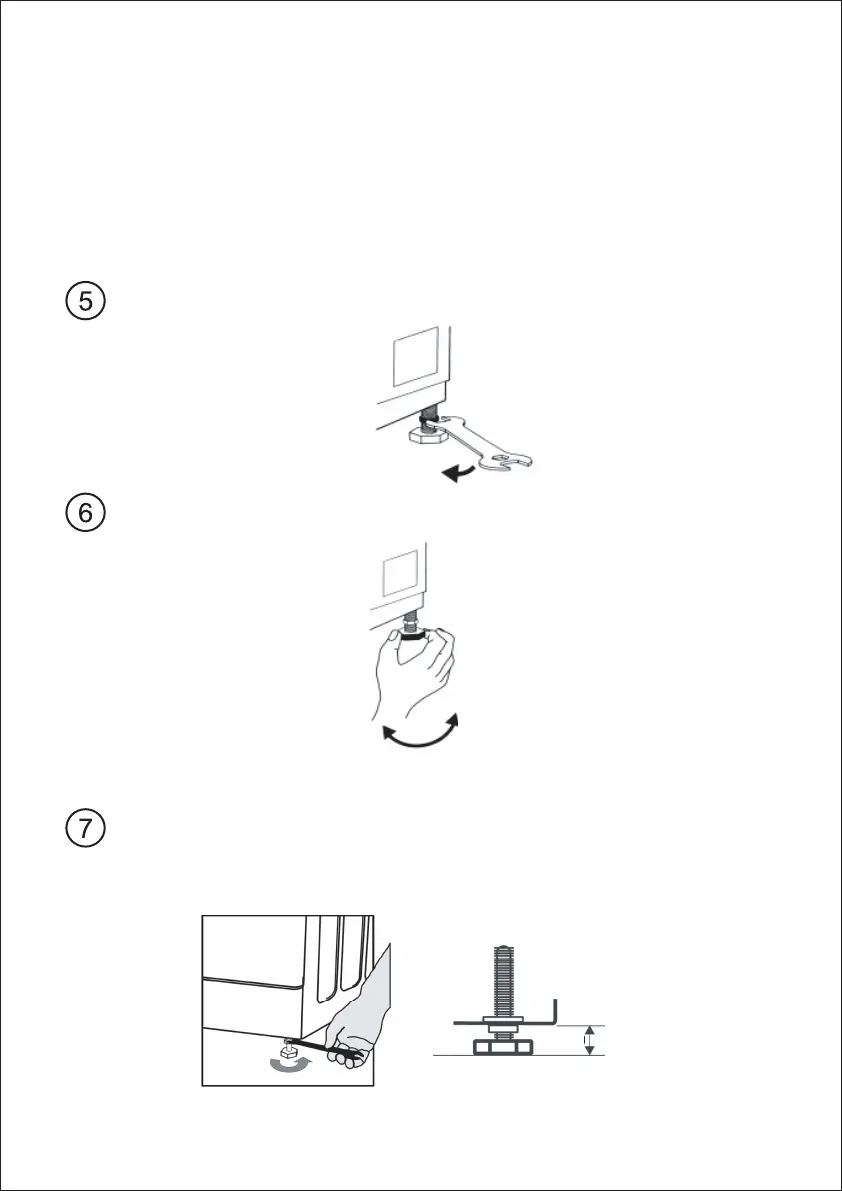 5

6

7