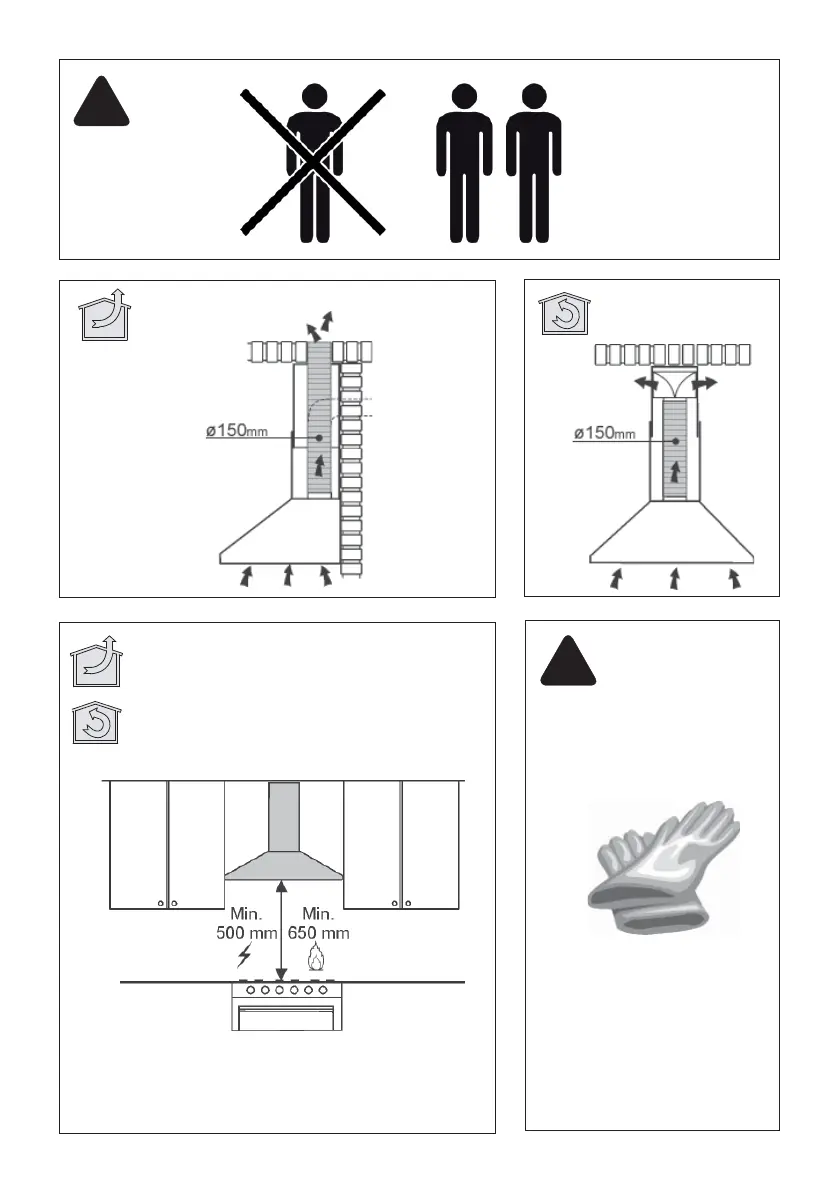 ø150mm

ø150mm

Min.
500 mm

Min.
650 mm