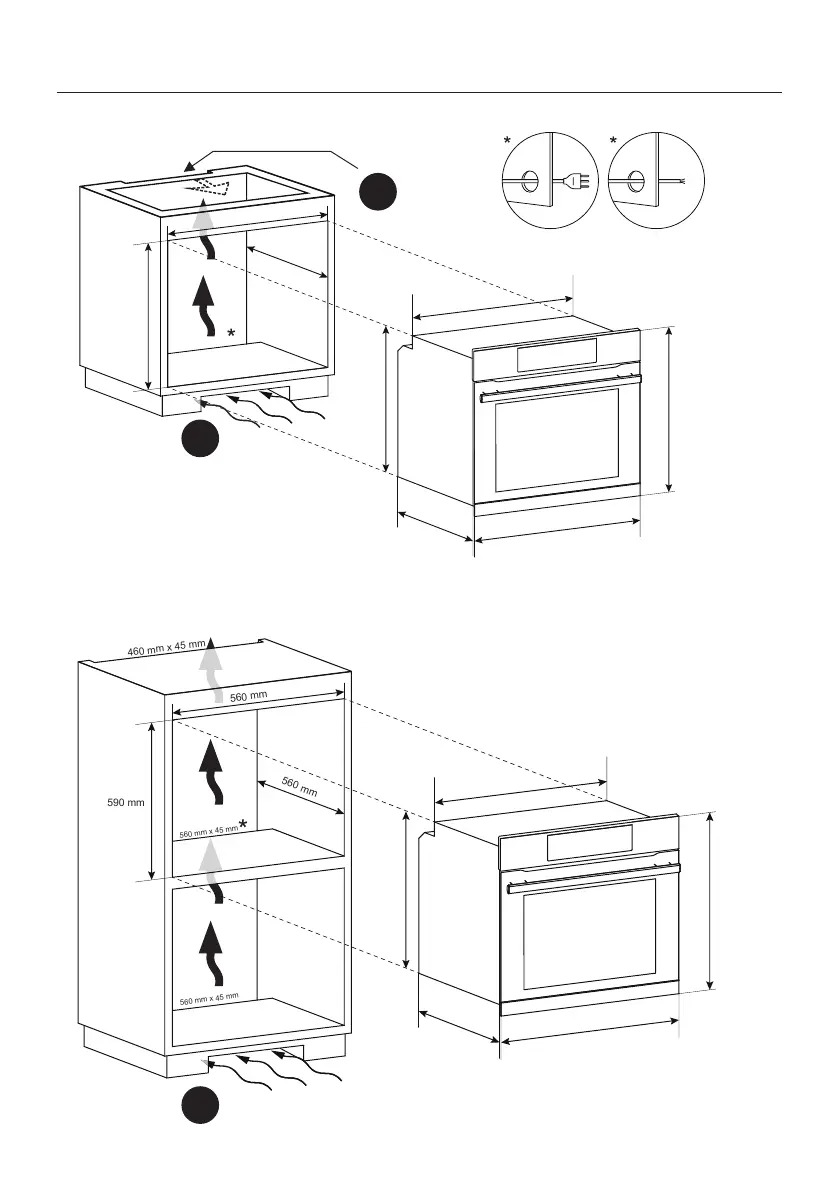 *

*

*

460 mm x 45 mm

560 mm

590 mm

560 mm

560 mm x 45 mm

*

560 mm x 45 mm