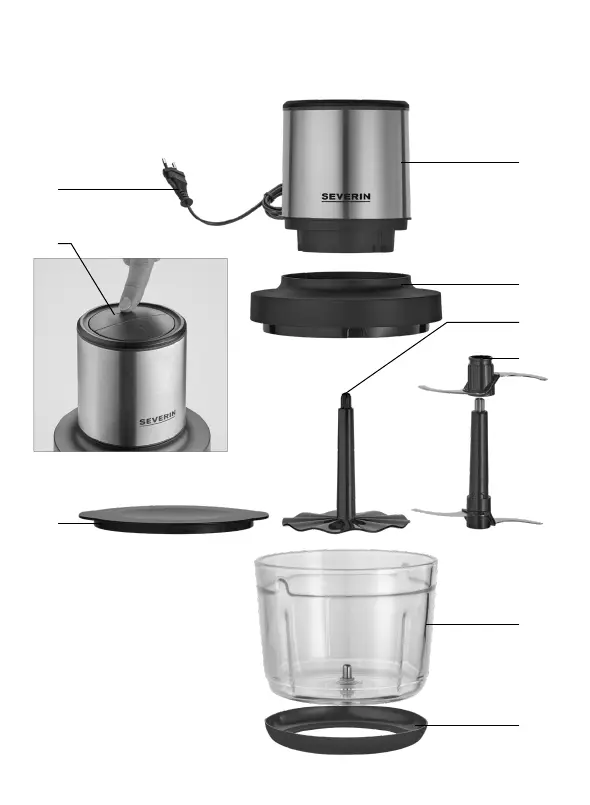 SEVERIN

SEVERIN