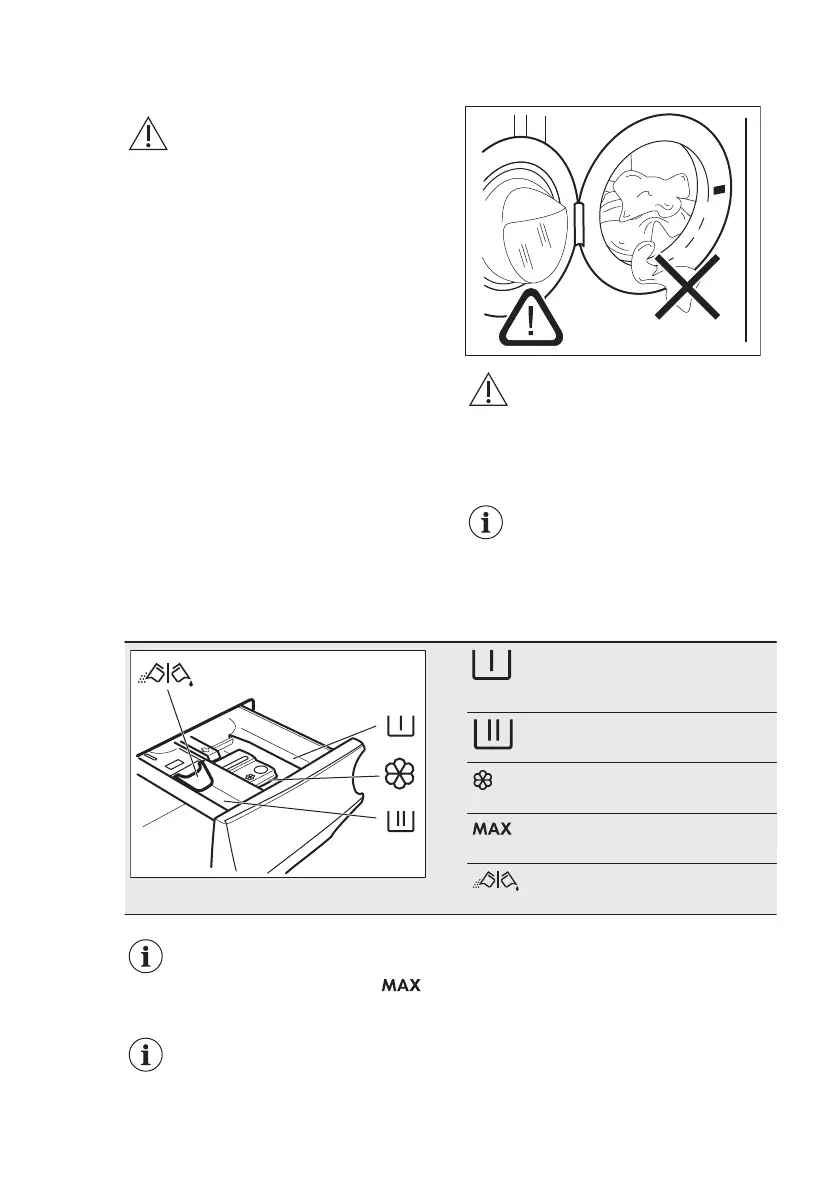 MAX

MAX