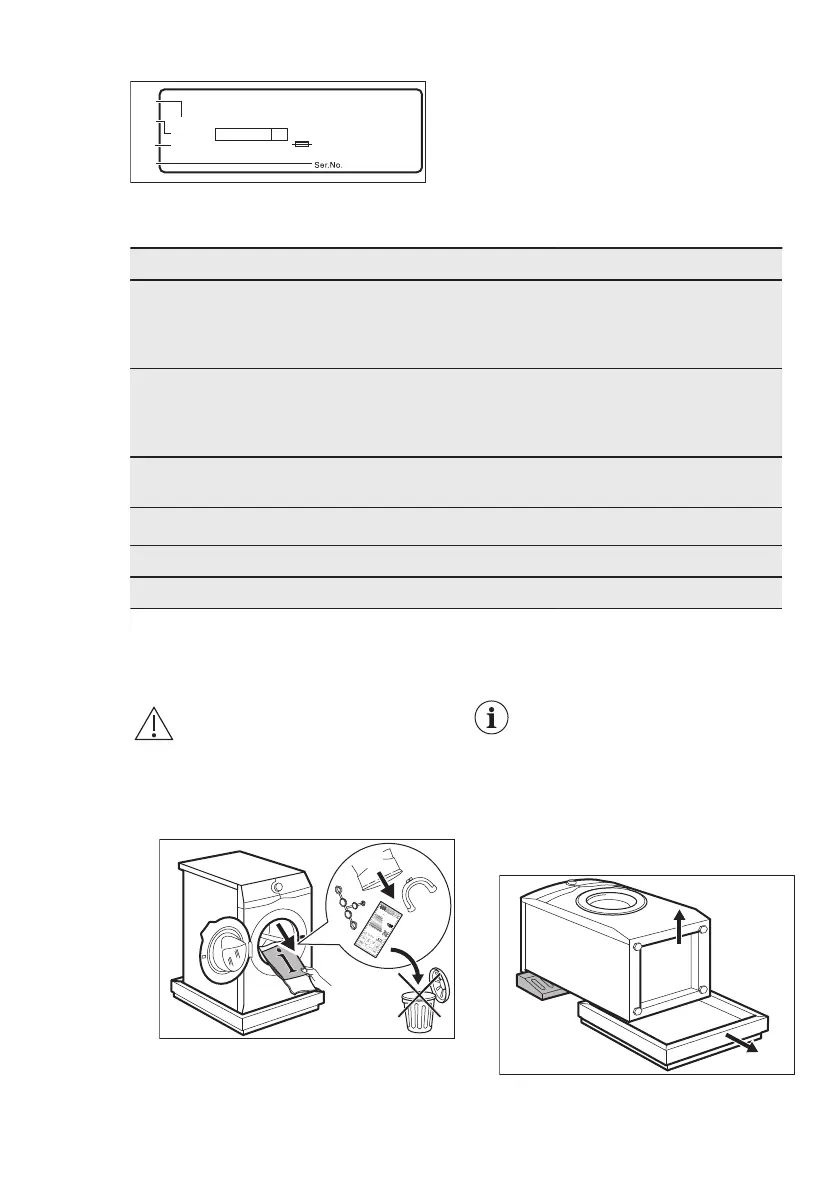 Ser.No.